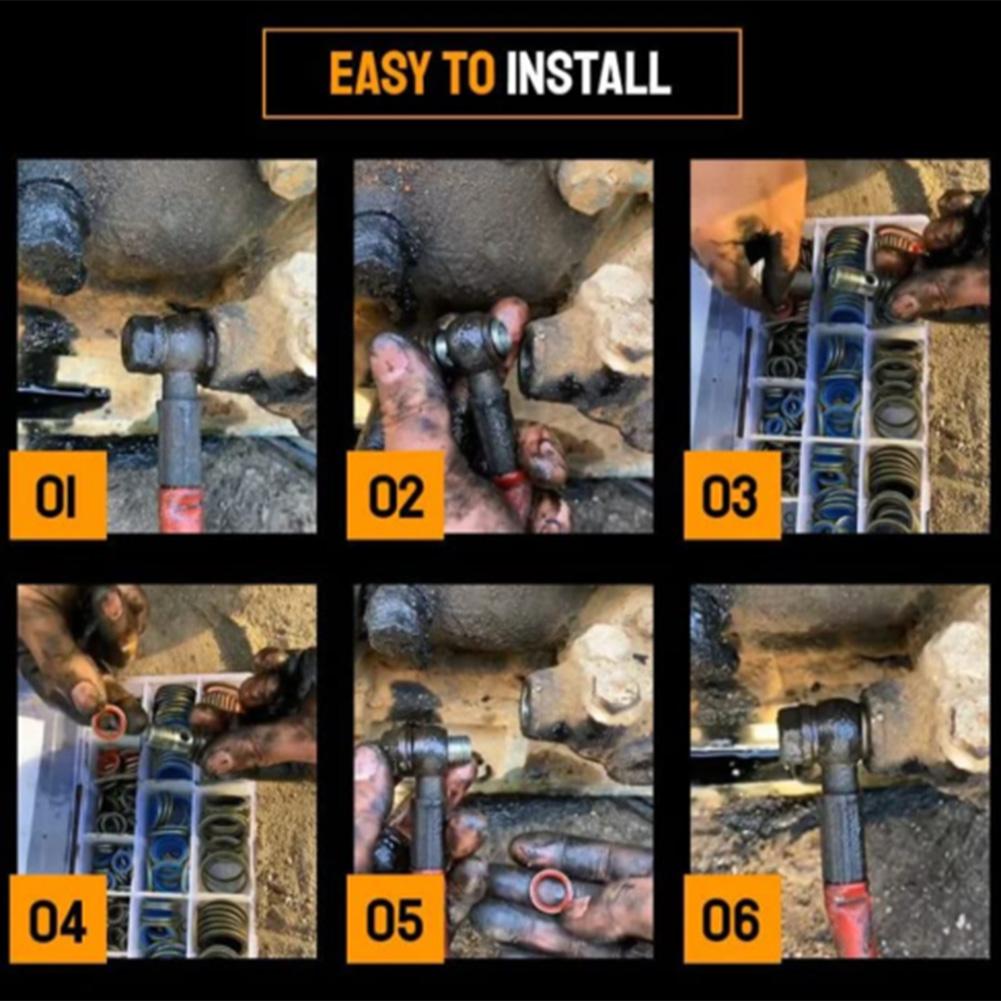 EASY TO INSTALL

01

02

03

04

05

06