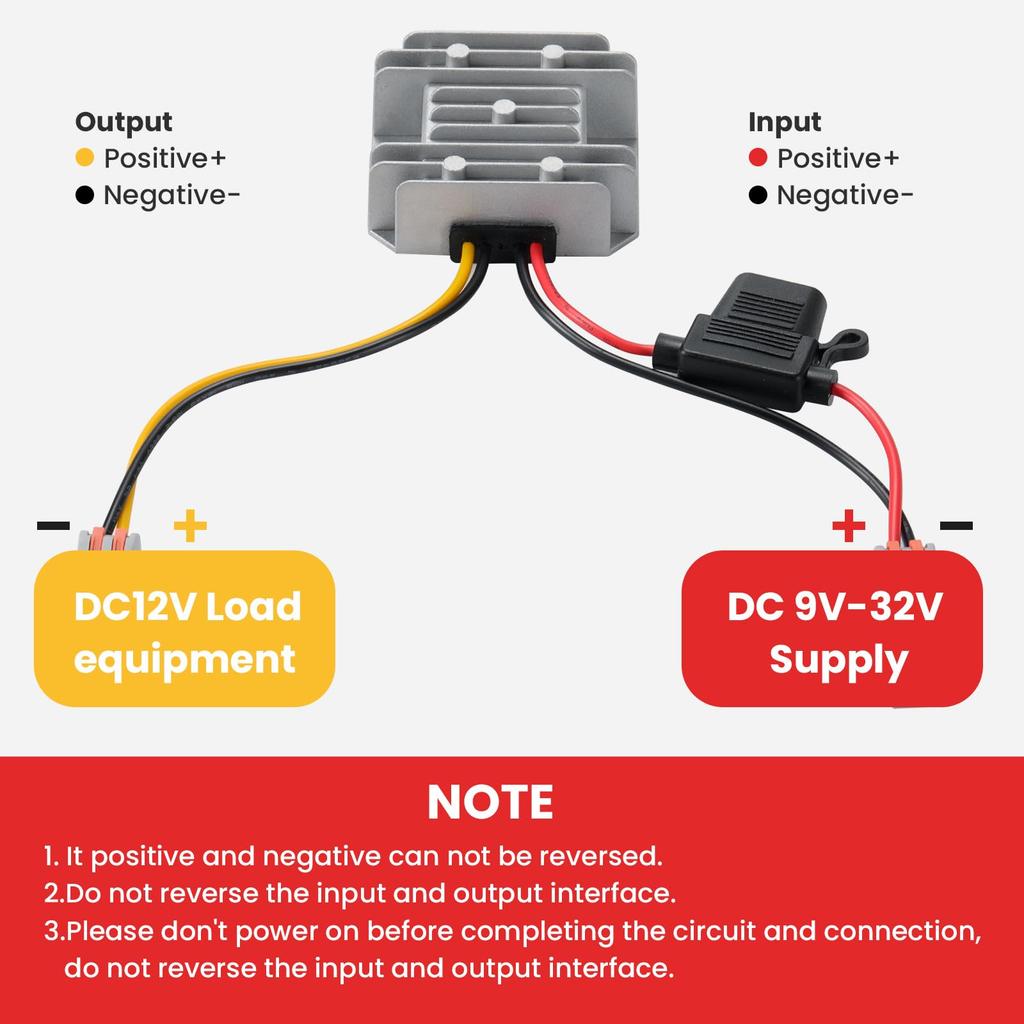 Output
Positive+
Negative-

Input
Positive+
Negative-

− +

DC12V Load equipment

+ −

DC 9V-32V Supply

NOTE

1. It positive and negative can not be reversed.
2.Do not reverse the input and output interface.
3.Please don't power on before completing the circuit and connection, do not reverse the input and output interface.