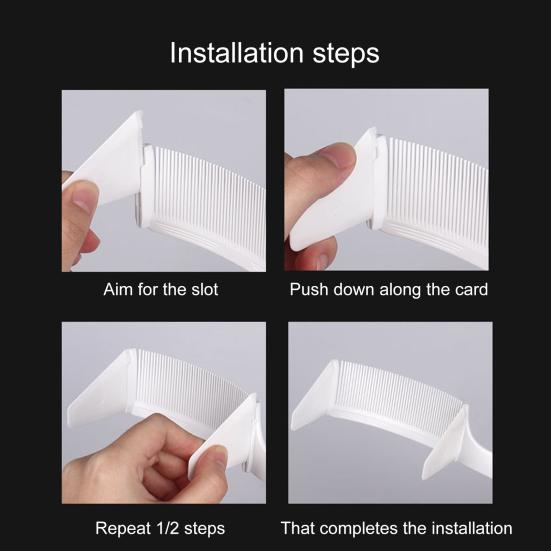 Installation steps

Aim for the slot

Push down along the card

Repeat 1/2 steps

That completes the installation