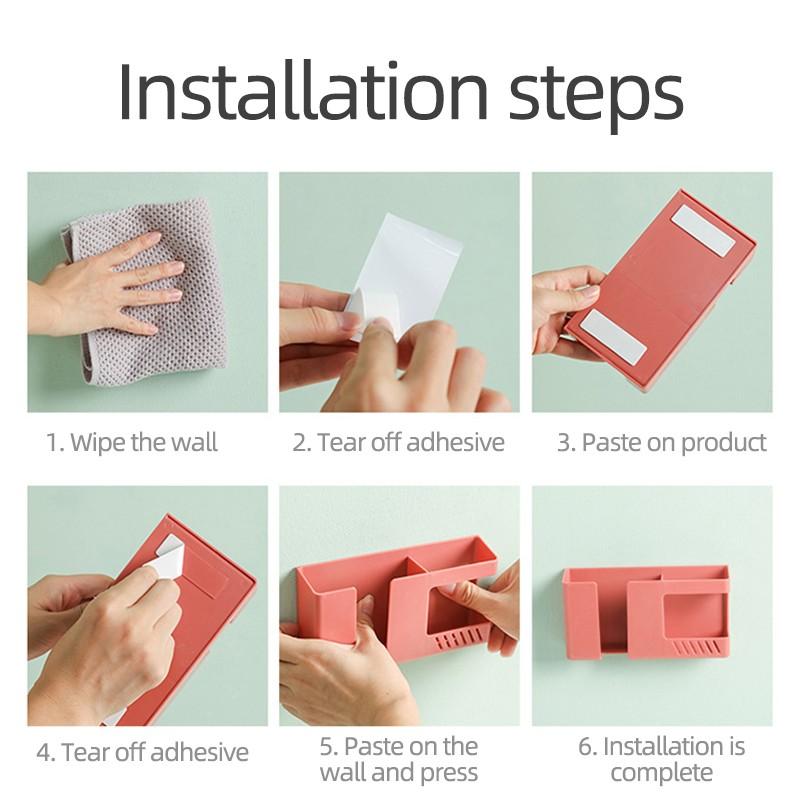 Installation steps

1. Wipe the wall

2. Tear off adhesive

3. Paste on product

4. Tear off adhesive

5. Paste on the wall and press

6. Installation is complete