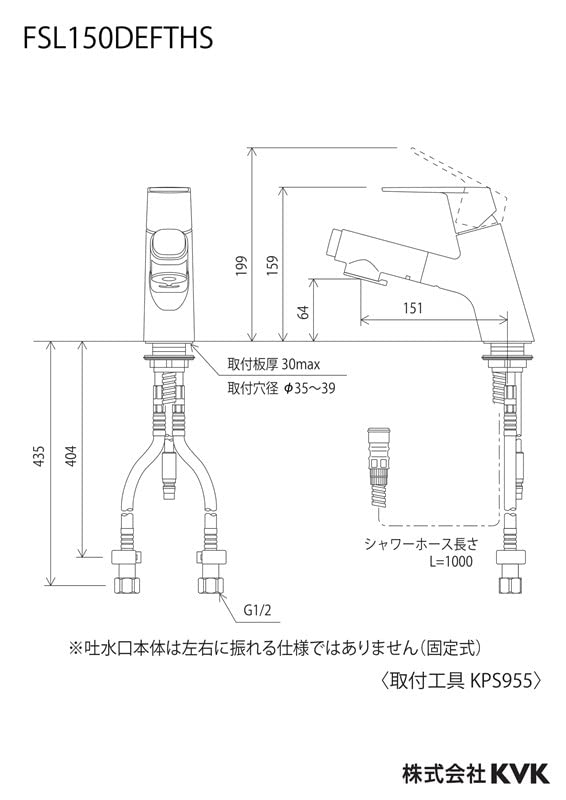 FSL150DEFTHS

199

159

64

151

435

404

取付板厚 30max

取付穴径 φ35～39

シャワーホース長さ
L=1000

G1/2

※吐水口本体は左右に振れる仕様ではありません(固定式)

〈取付工具 KPS955〉

株式会社 KVK