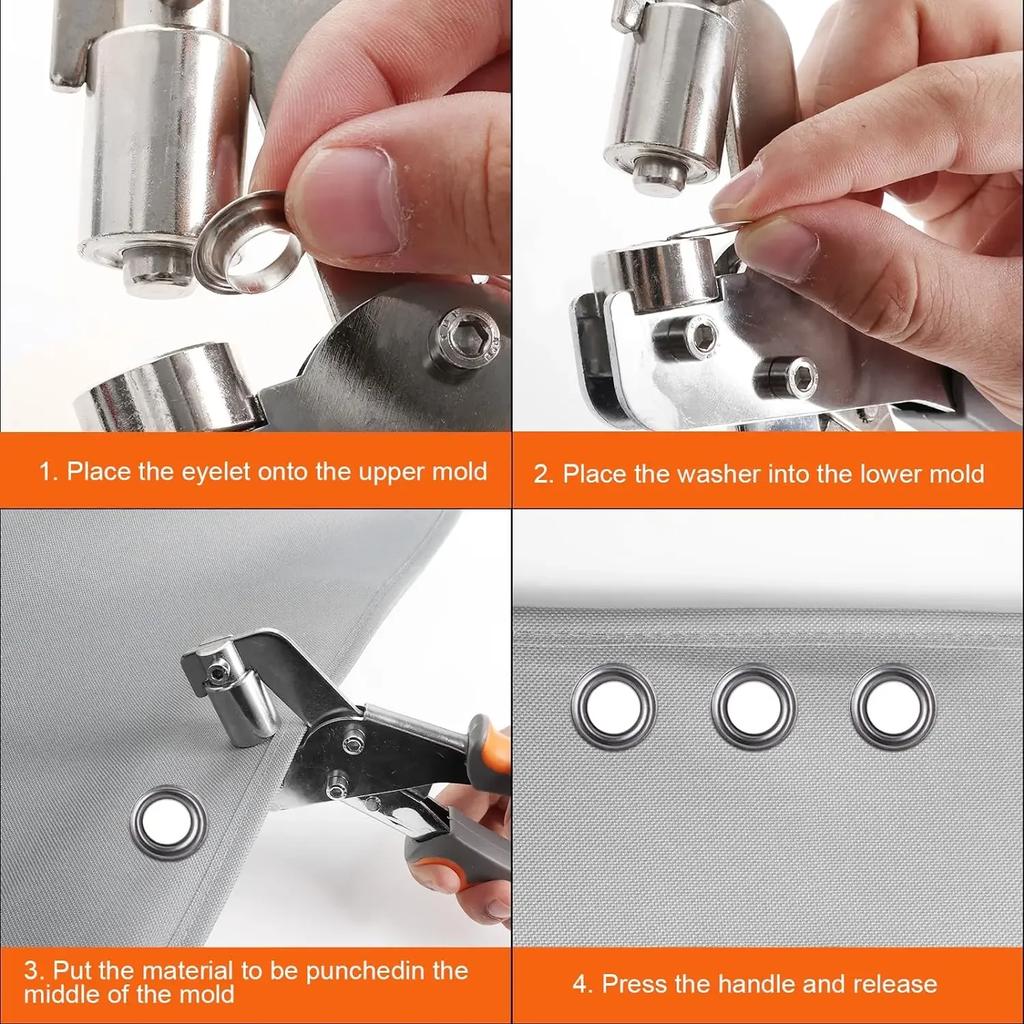 1. Place the eyelet onto the upper mold

2. Place the washer into the lower mold

3. Put the material to be punchedin the middle of the mold

4. Press the handle and release