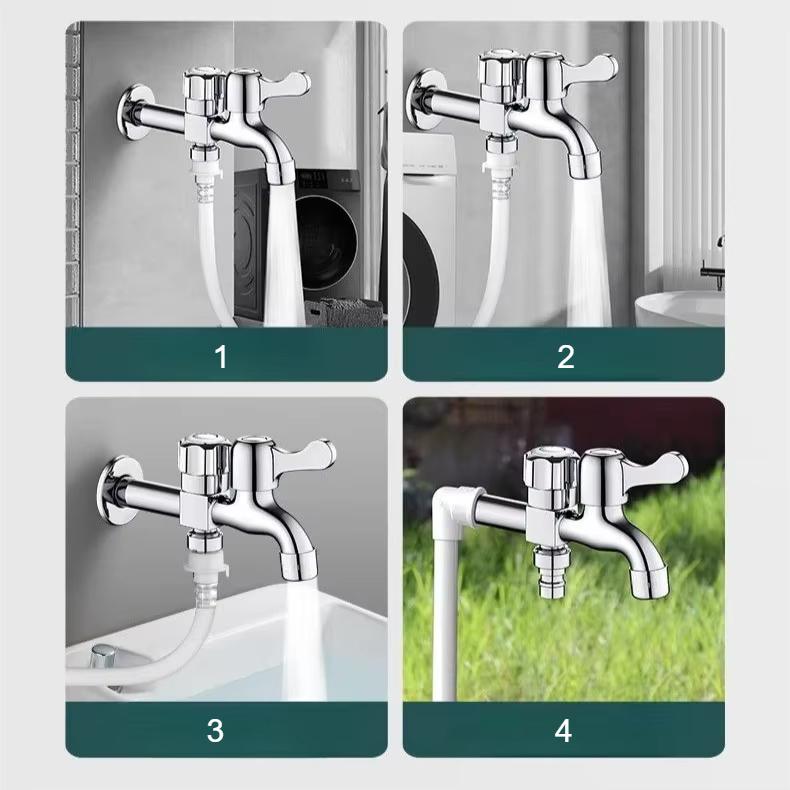 1

2

3

4