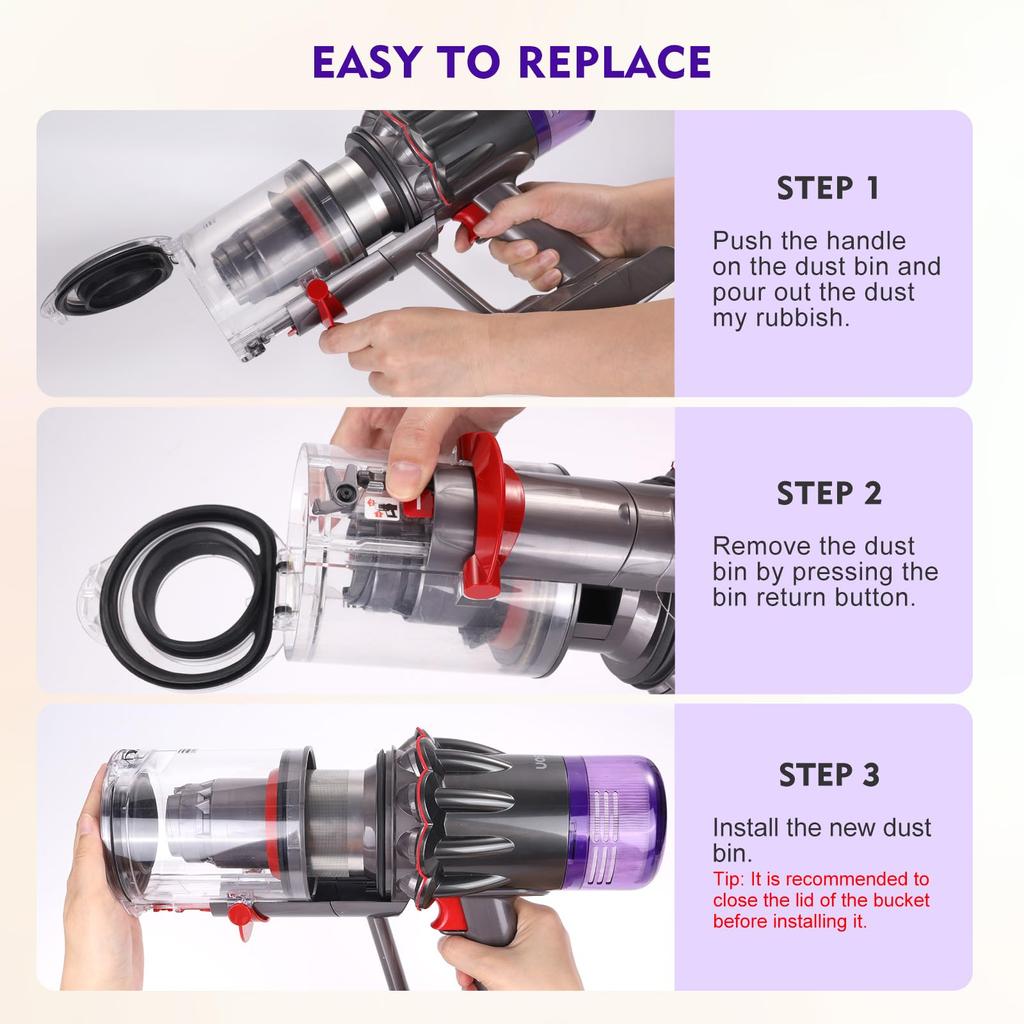 EASY TO REPLACE

STEP 1

Push the handle on the dust bin and pour out the dust my rubbish.

STEP 2

Remove the dust bin by pressing the bin return button.

STEP 3

Install the new dust bin.

Tip: It is recommended to close the lid of the bucket before installing it.