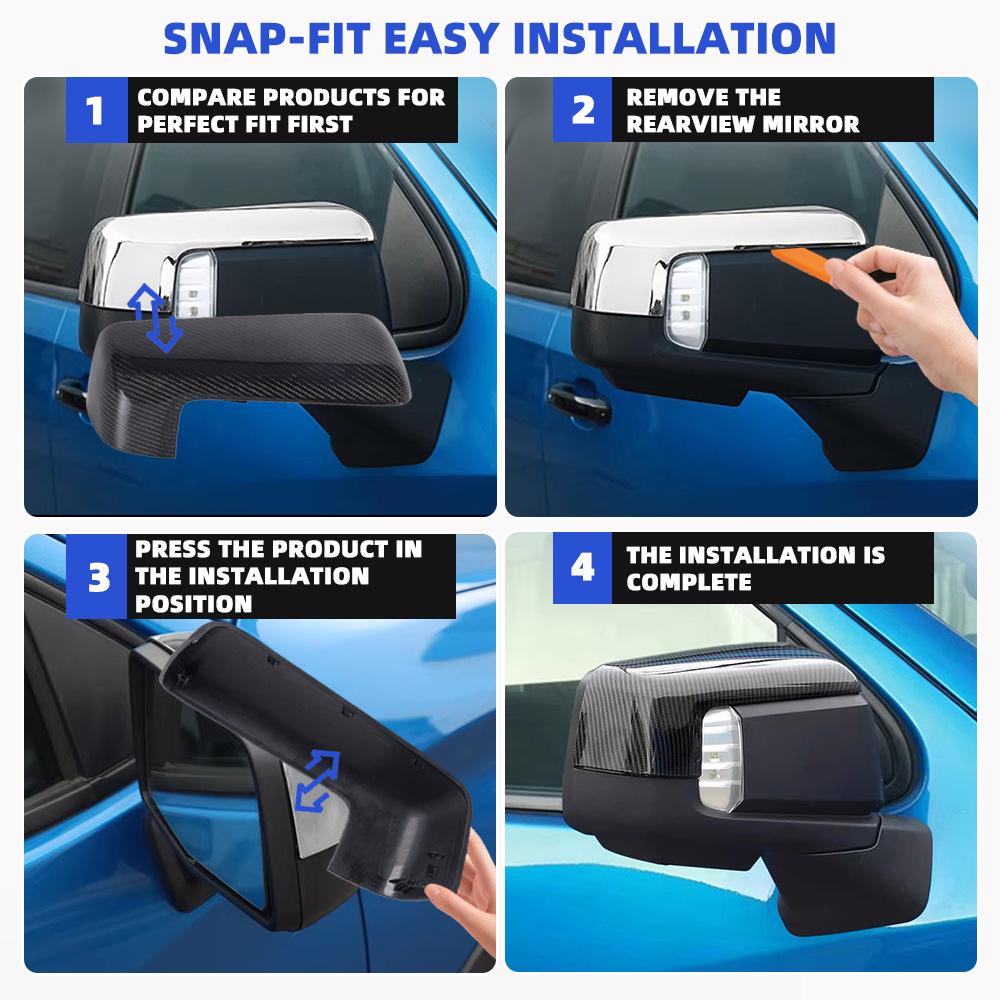 SNAP-FIT EASY INSTALLATION

1 COMPARE PRODUCTS FOR PERFECT FIT FIRST

2 REMOVE THE REARVIEW MIRROR

3 PRESS THE PRODUCT IN THE INSTALLATION POSITION

4 THE INSTALLATION IS COMPLETE