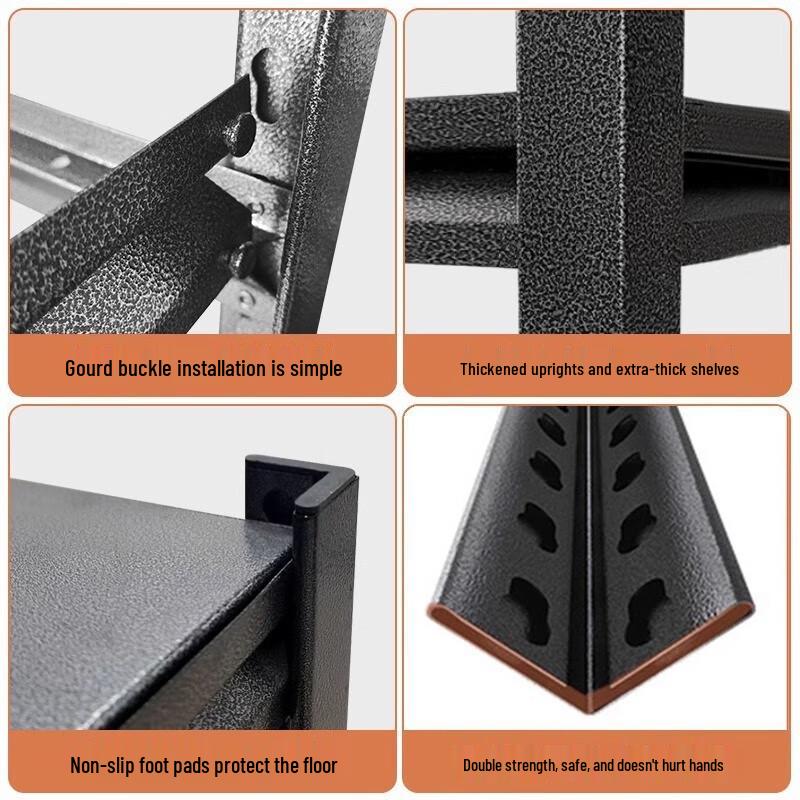 Gourd buckle installation is simple

Thickened uprights and extra-thick shelves

Non-slip foot pads protect the floor

Double strength, safe, and doesn't hurt hands