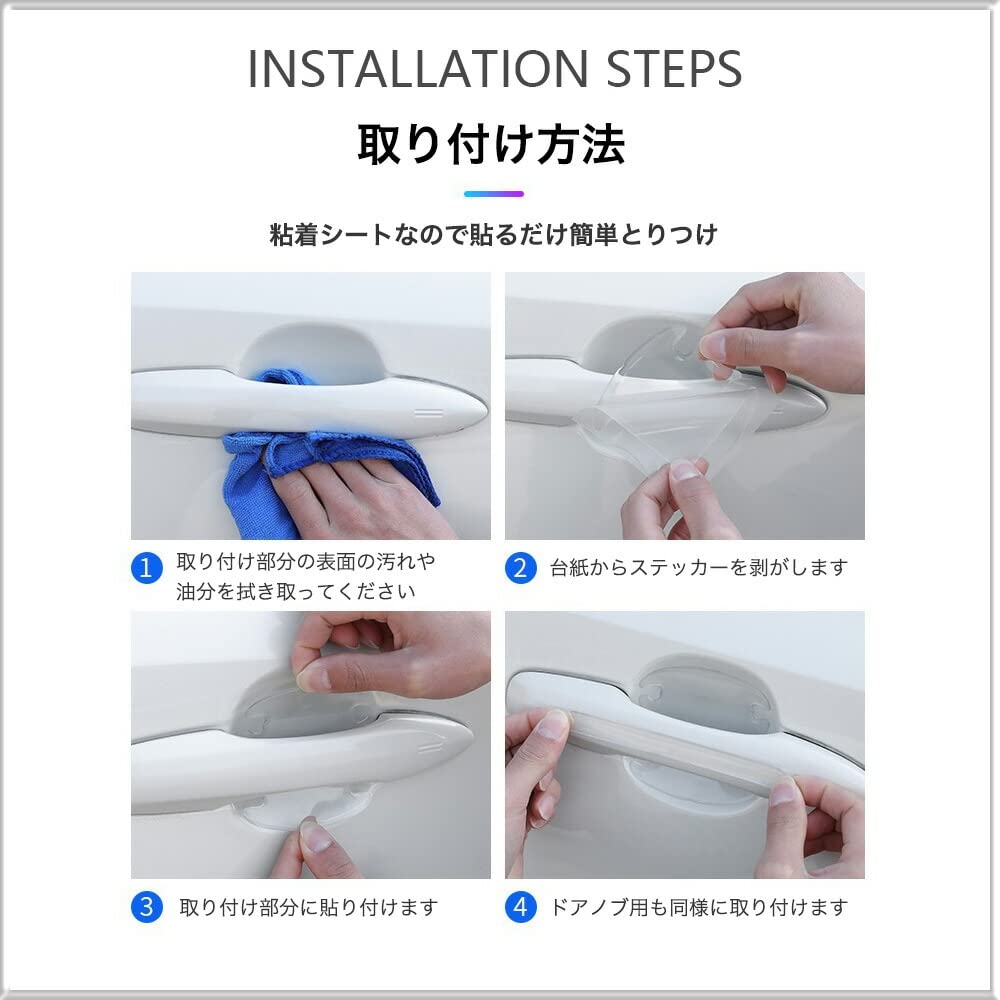 INSTALLATION STEPS

取り付け方法

粘着シートなので貼るだけ簡単とりつけ

1 取り付け部分の表面の汚れや油分を拭き取ってください

2 台紙からステッカーを剥がします

3 取り付け部分に貼り付けます

4 ドアノブ用も同様に取り付けます