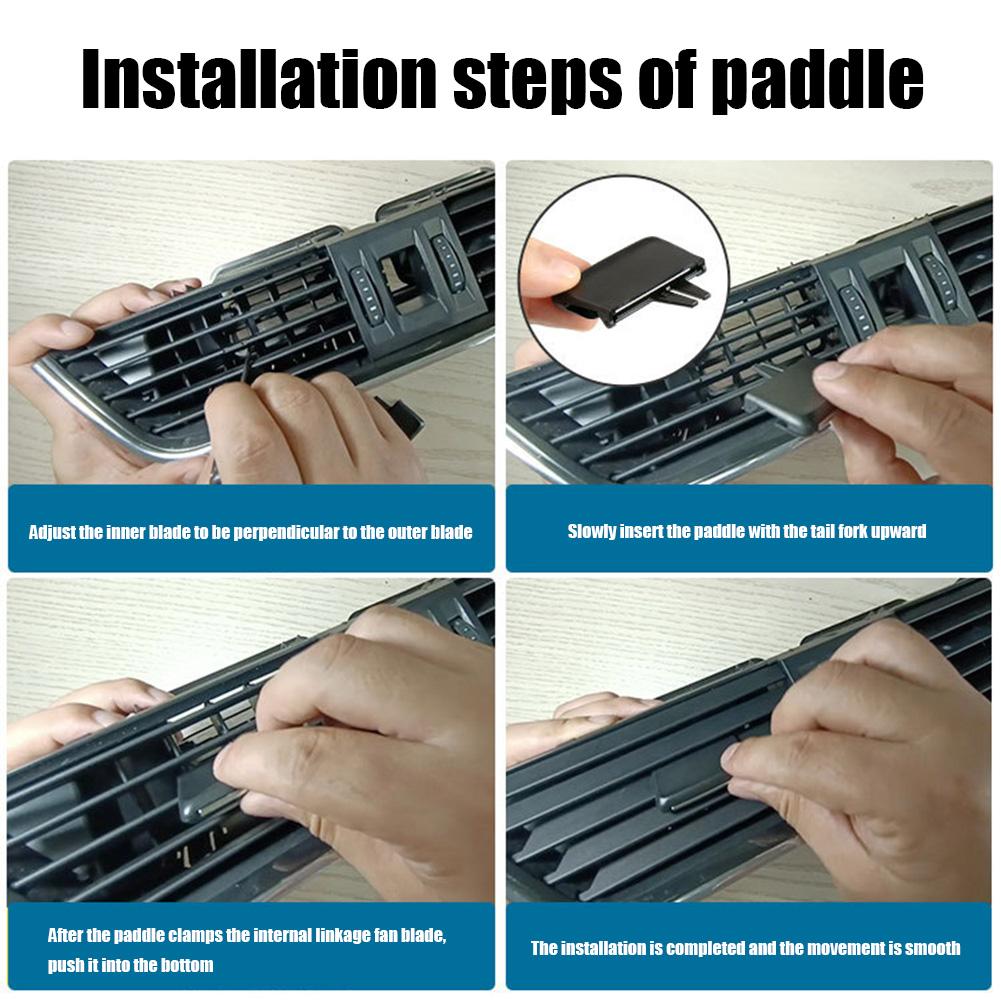 Installation steps of paddle

Adjust the inner blade to be perpendicular to the outer blade

Slowly insert the paddle with the tail fork upward

After the paddle clamps the internal linkage fan blade, push it into the bottom

The installation is completed and the movement is smooth