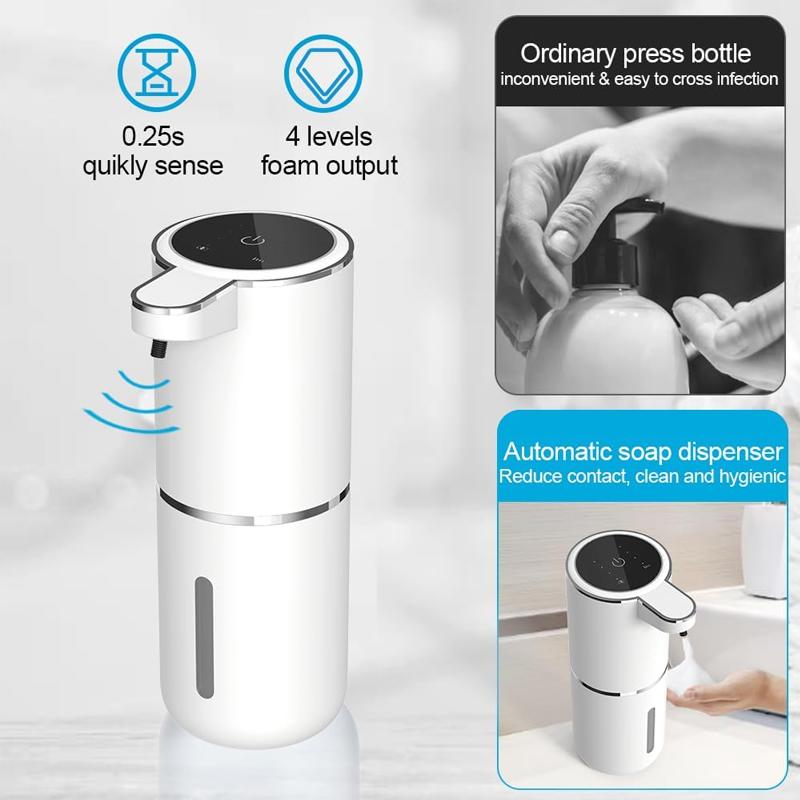 0.25s quikly sense

4 levels foam output

Ordinary press bottle
inconvenient & easy to cross infection

Automatic soap dispenser
Reduce contact, clean and hygienic