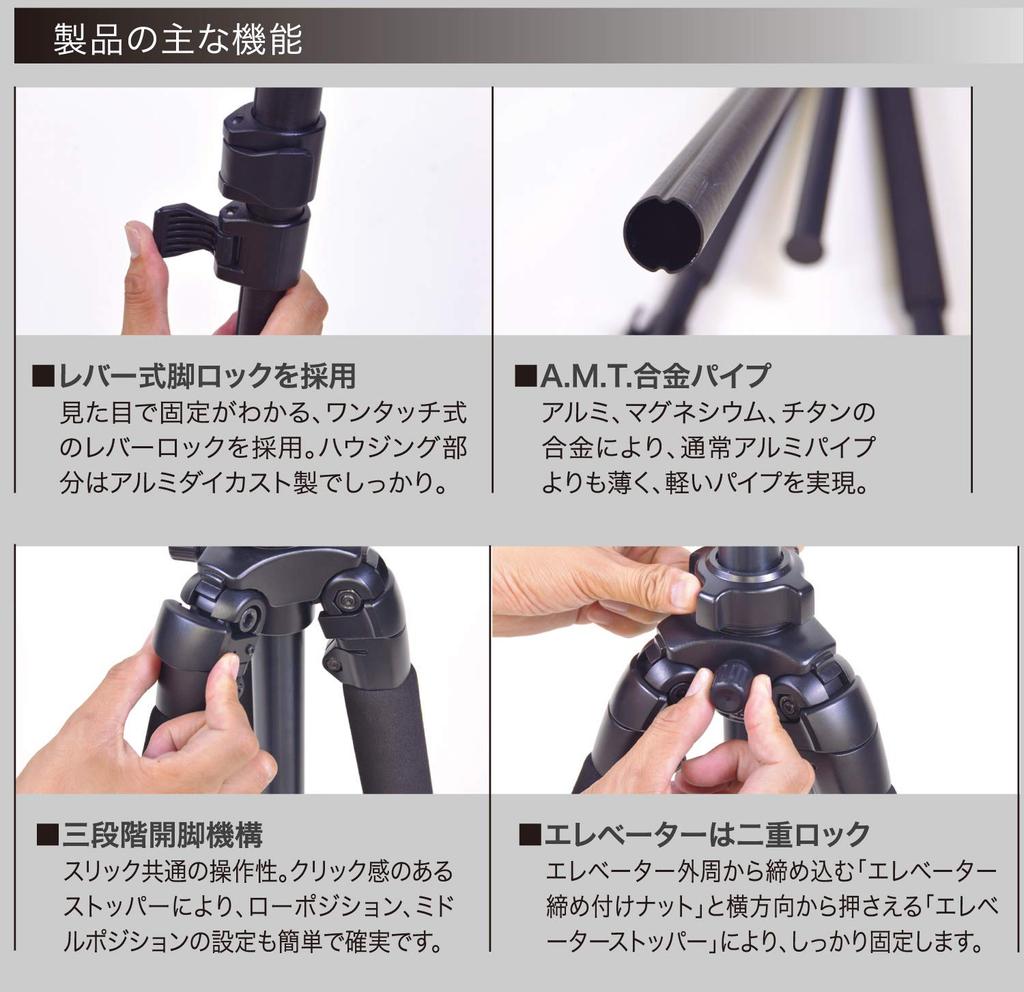 製品の主な機能

■レバー式脚ロックを採用
見た目で固定がわかる、ワンタッチ式のレバーロックを採用。ハウジング部分はアルミダイカスト製でしっかり。

■A.M.T.合金パイプ
アルミ、マグネシウム、チタンの合金により、通常アルミパイプよりも薄く、軽いパイプを実現。

■三段階開脚機構
スリック共通の操作性。クリック感のあるストッパーにより、ローポジション、ミドルポジションの設定も簡単で確実です。

■エレベーターは二重ロック
エレベーター外周から締め込む「エレベーター締め付けナット」と横方向から押さえる「エレベーターストッパー」により、しっかり固定します。