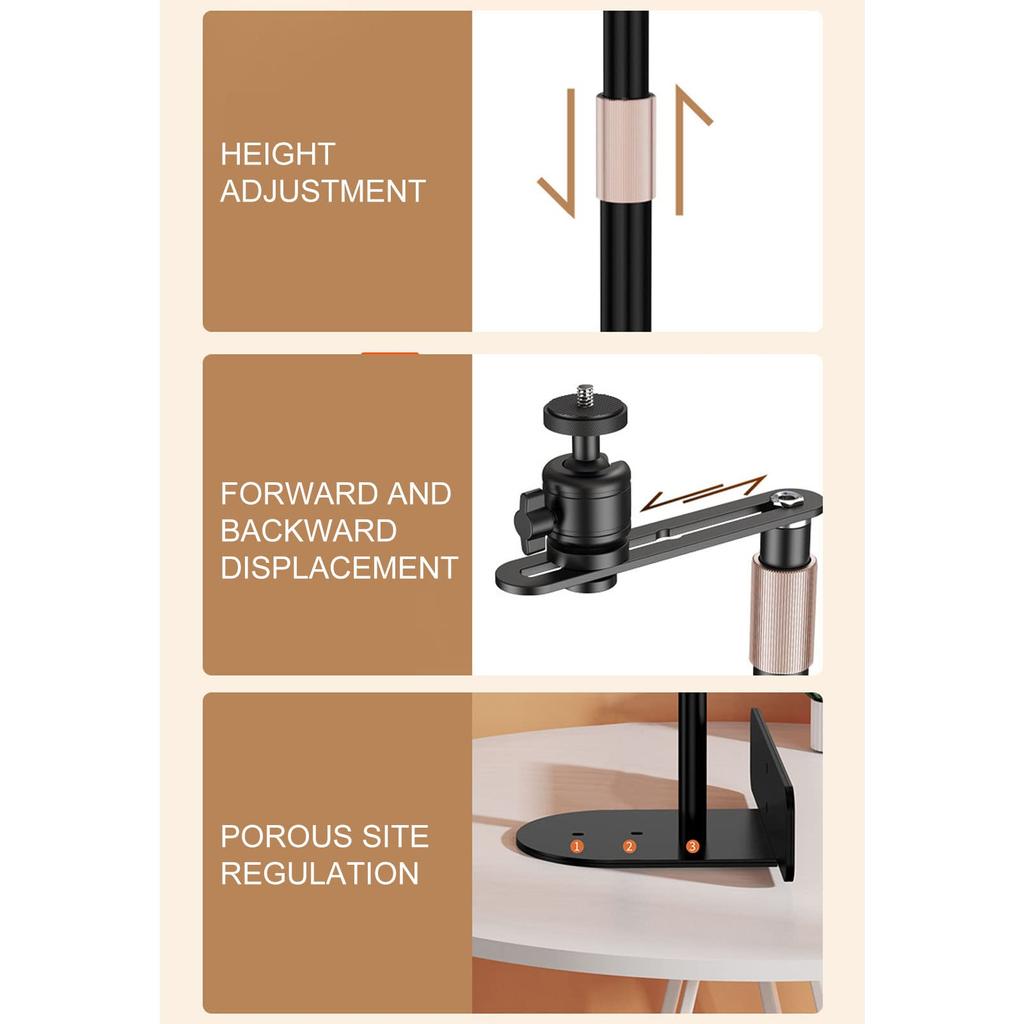 HEIGHT ADJUSTMENT

FORWARD AND BACKWARD DISPLACEMENT

POROUS SITE REGULATION

1 2 3