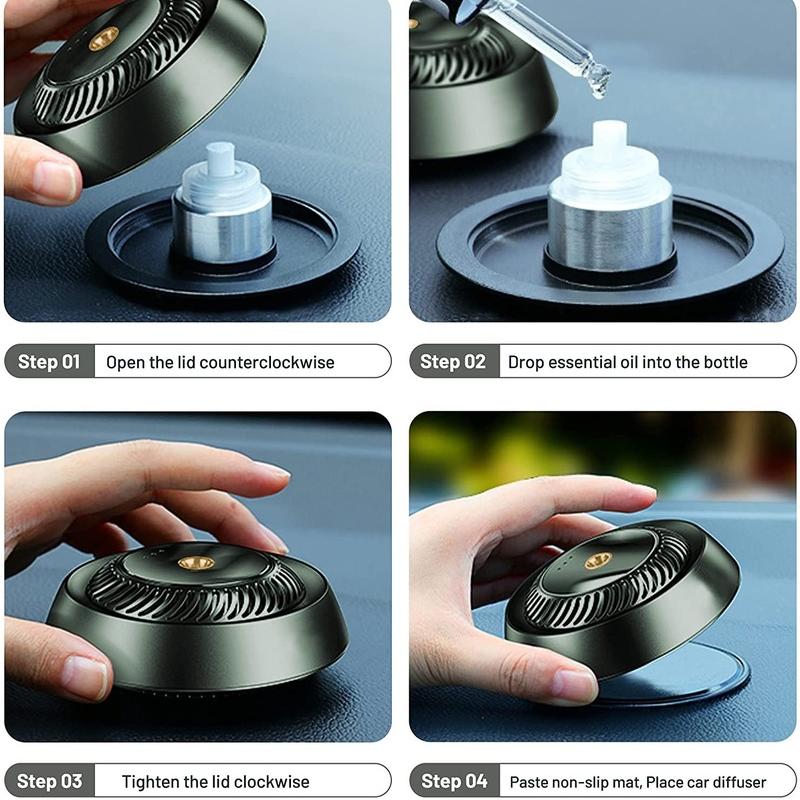 Step 01 Open the lid counterclockwise

Step 02 Drop essential oil into the bottle

Step 03 Tighten the lid clockwise

Step 04 Paste non-slip mat, Place car diffuser