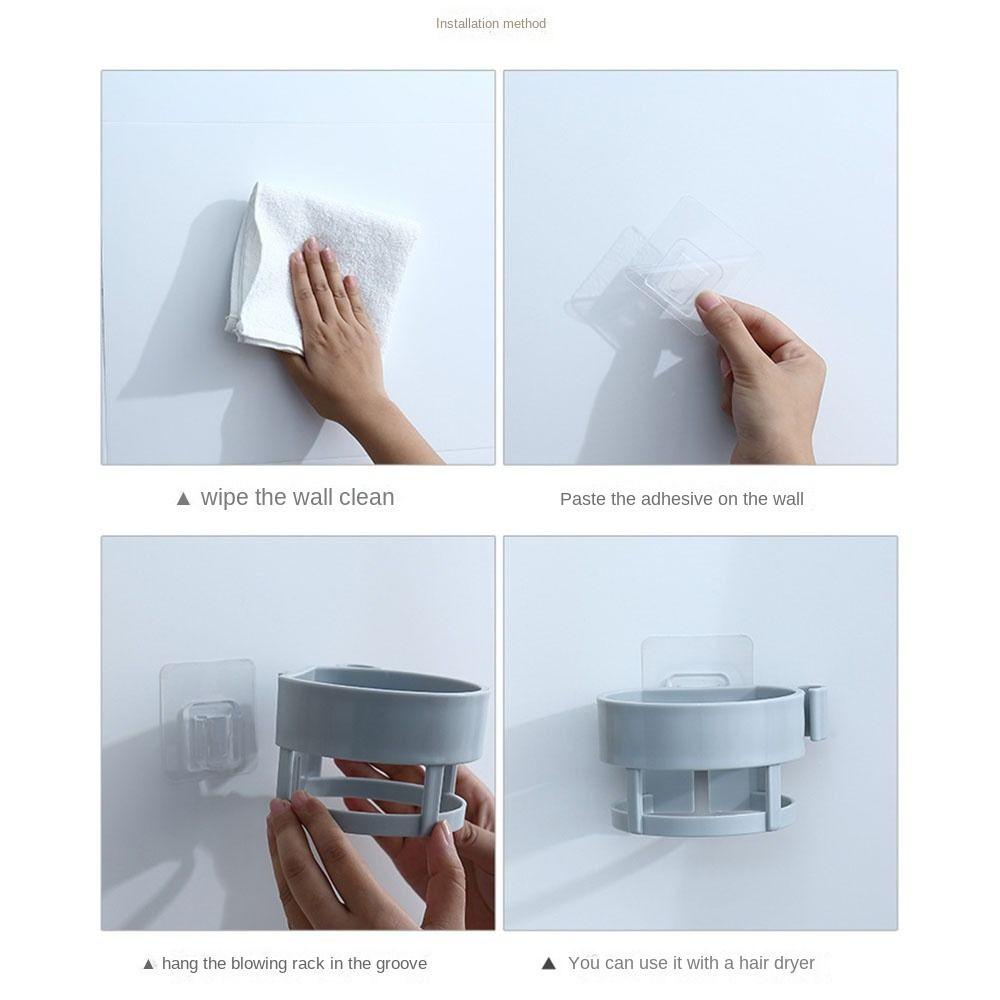 Installation method

▲ wipe the wall clean

Paste the adhesive on the wall

▲ hang the blowing rack in the groove

▲ You can use it with a hair dryer