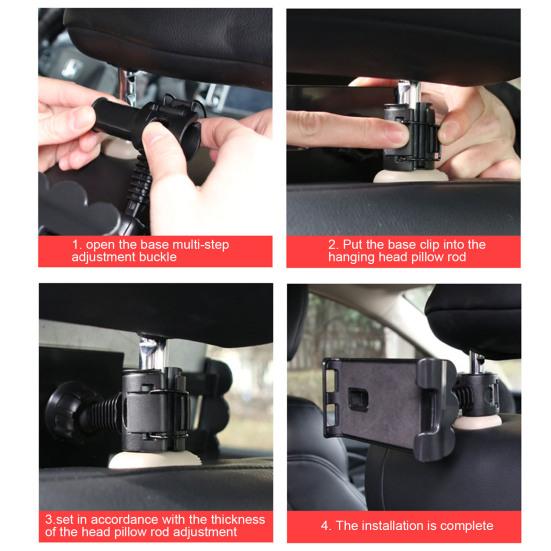 1. open the base multi-step adjustment buckle

2. Put the base clip into the hanging head pillow rod

3.set in accordance with the thickness of the head pillow rod adjustment

4. The installation is complete