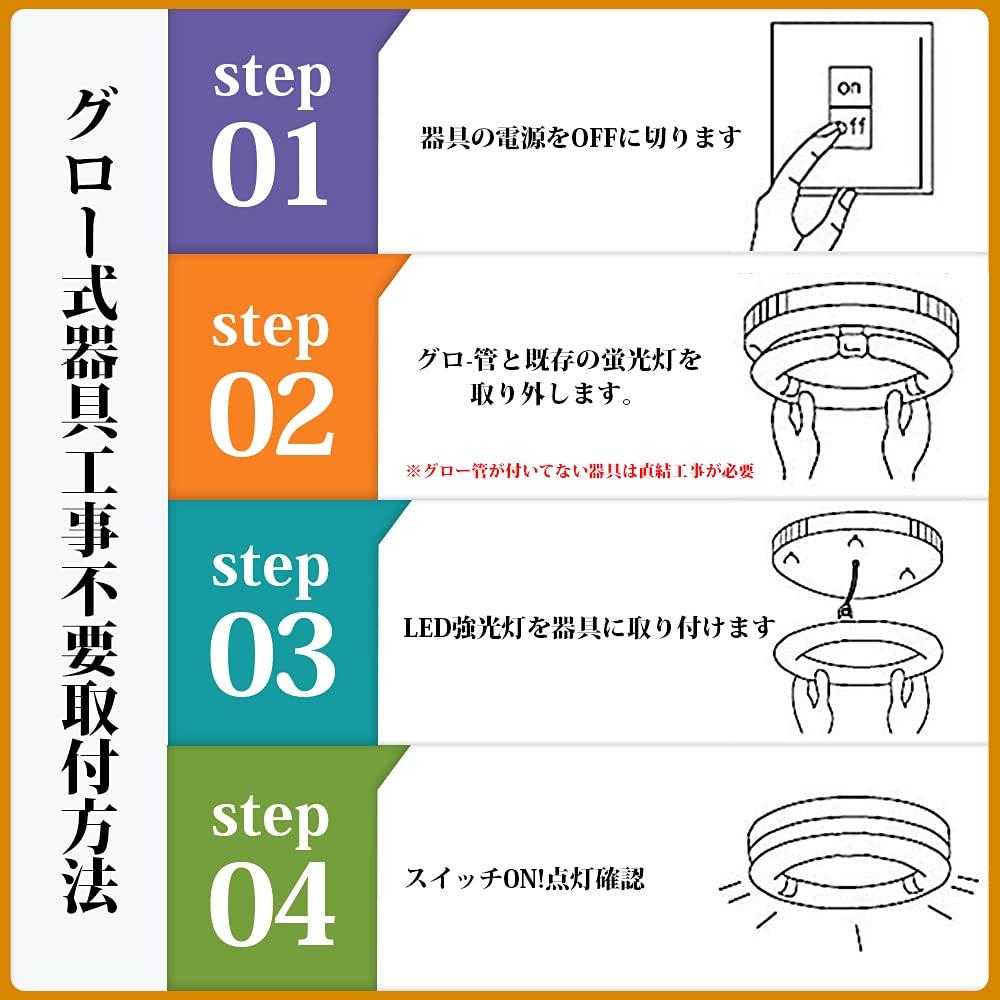 グロー式器具工事不要取付方法

step
01

器具の電源をOFFに切ります

on
off

step
02

グロ-管と既存の蛍光灯を取り外します。

※グロー管が付いてない器具は直結工事が必要

step
03

LED強光灯を器具に取り付けます

step
04

スイッチON!点灯確認