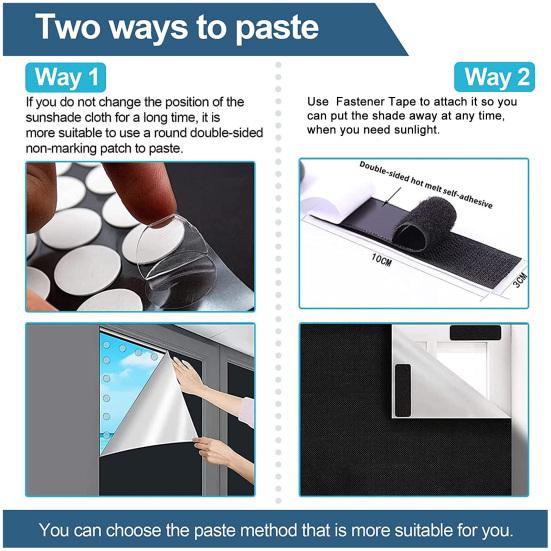 Two ways to paste

Way 1

If you do not change the position of the sunshade cloth for a long time, it is more suitable to use a round double-sided non-marking patch to paste.

Way 2

Use Fastener Tape to attach it so you can put the shade away at any time, when you need sunlight.

Double-sided hot melt self-adhesive

10CM

3CM

You can choose the paste method that is more suitable for you.