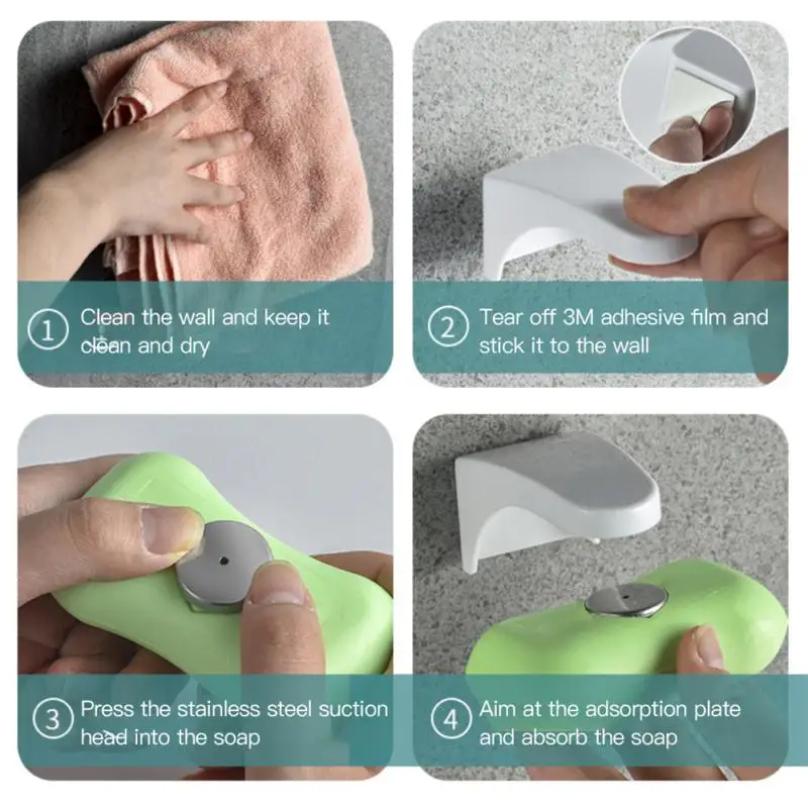 1 Clean the wall and keep it clean and dry

2 Tear off 3M adhesive film and stick it to the wall

3 Press the stainless steel suction head into the soap

4 Aim at the adsorption plate and absorb the soap