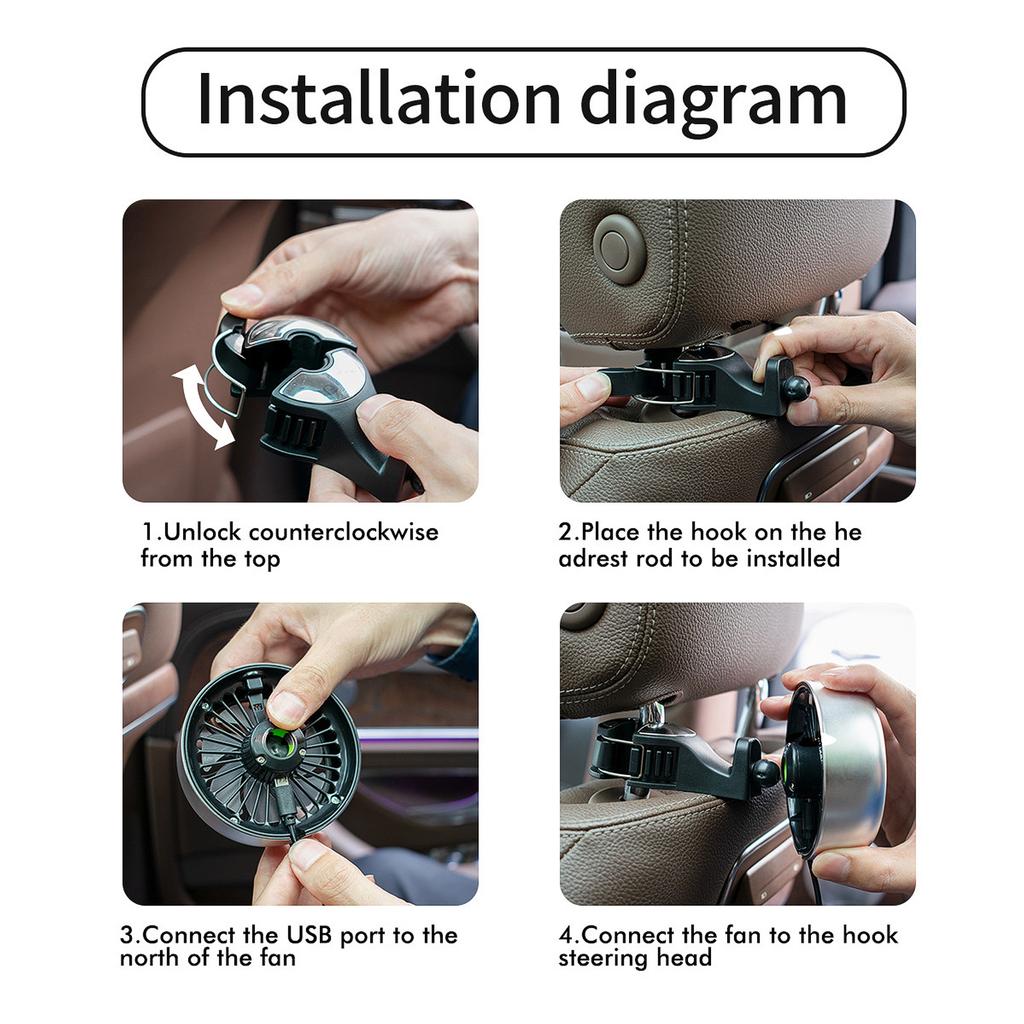 Installation diagram

1.Unlock counterclockwise from the top

2.Place the hook on the he adrest rod to be installed

3.Connect the USB port to the north of the fan

4.Connect the fan to the hook steering head