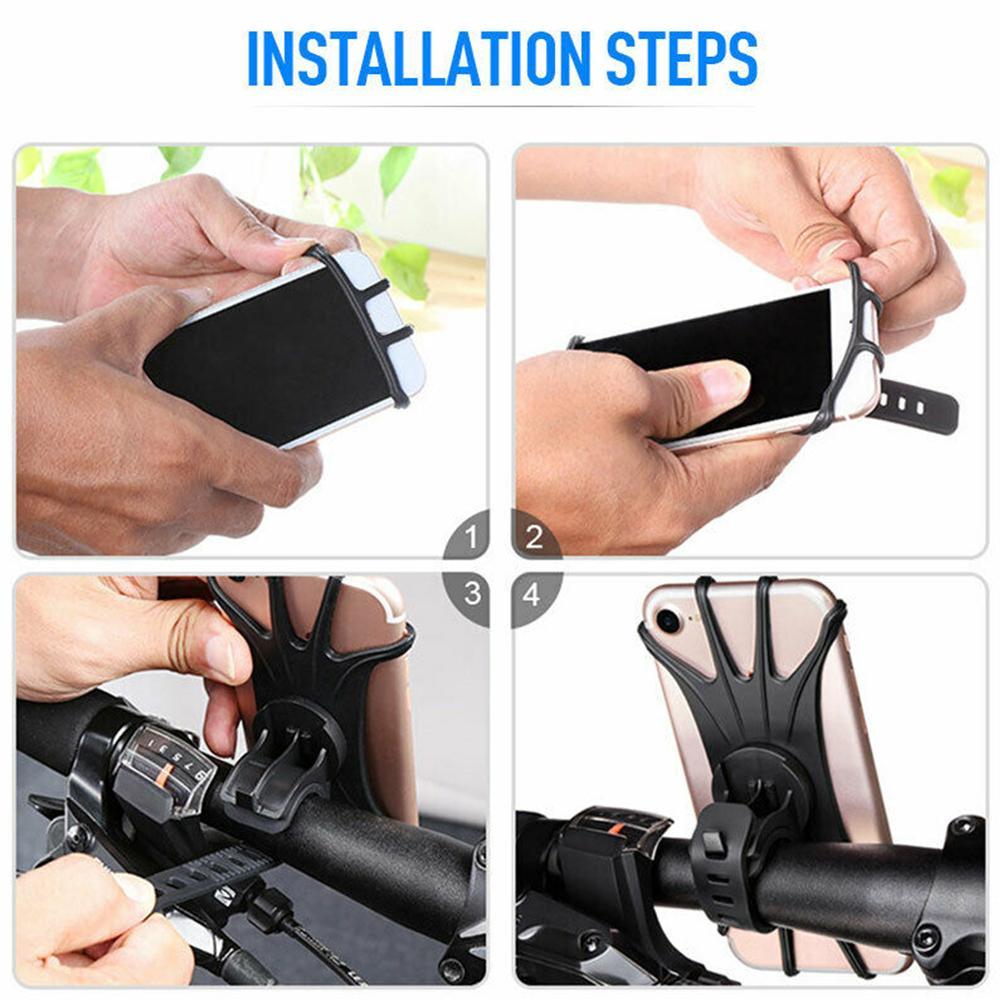 INSTALLATION STEPS

1

2

3

4