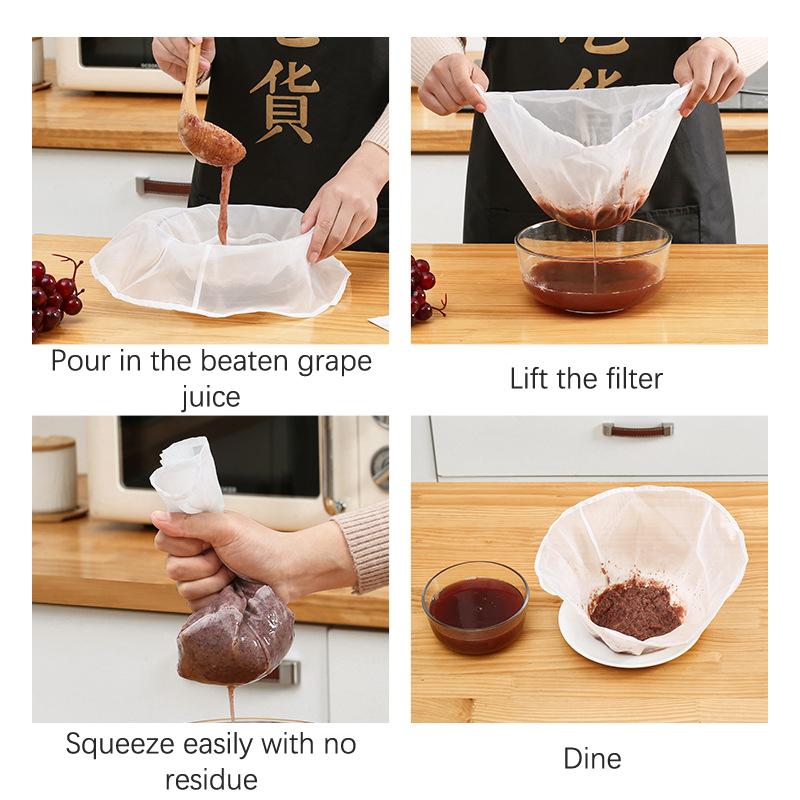 貨

Pour in the beaten grape juice

Lift the filter

Squeeze easily with no residue

Dine