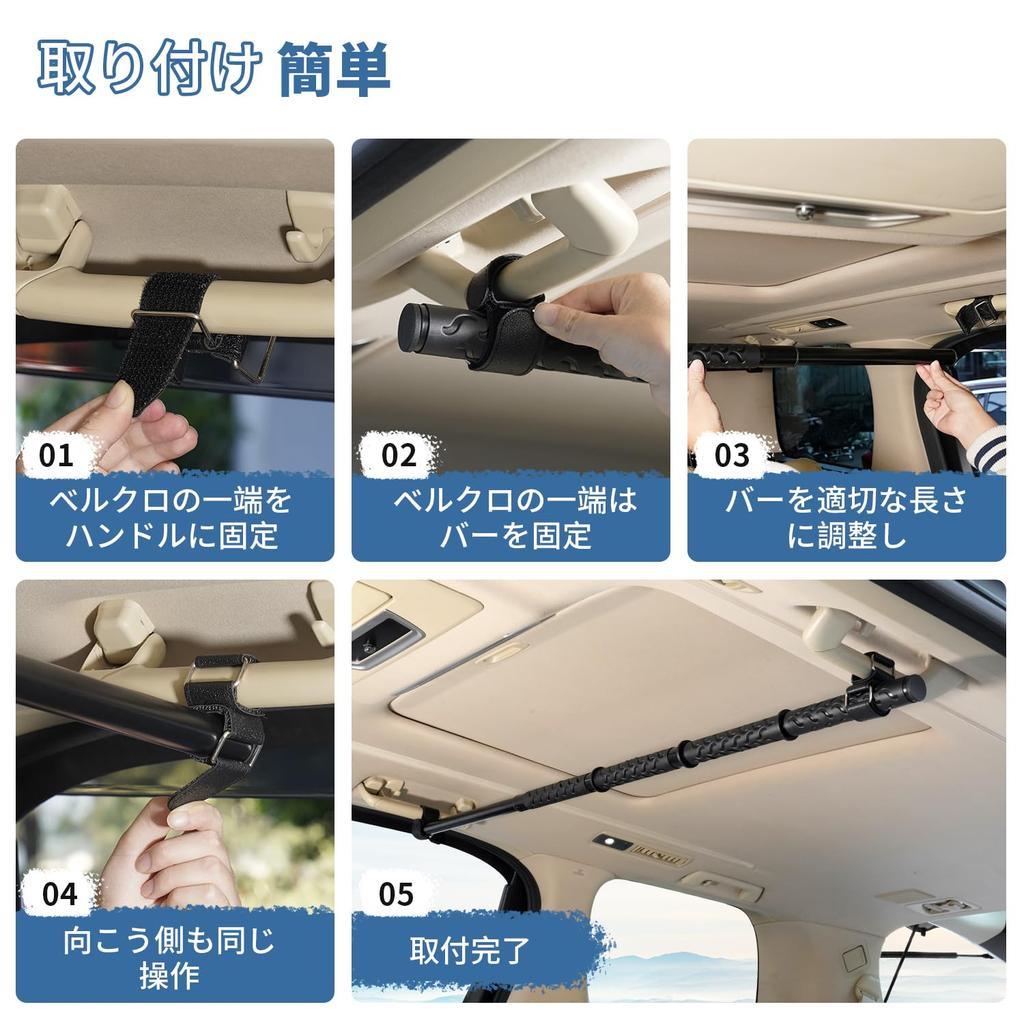 取り付け 簡単

01
ベルクロの一端をハンドルに固定

02
ベルクロの一端はバーを固定

03
バーを適切な長さに調整し

04
向こう側も同じ操作

05
取付完了