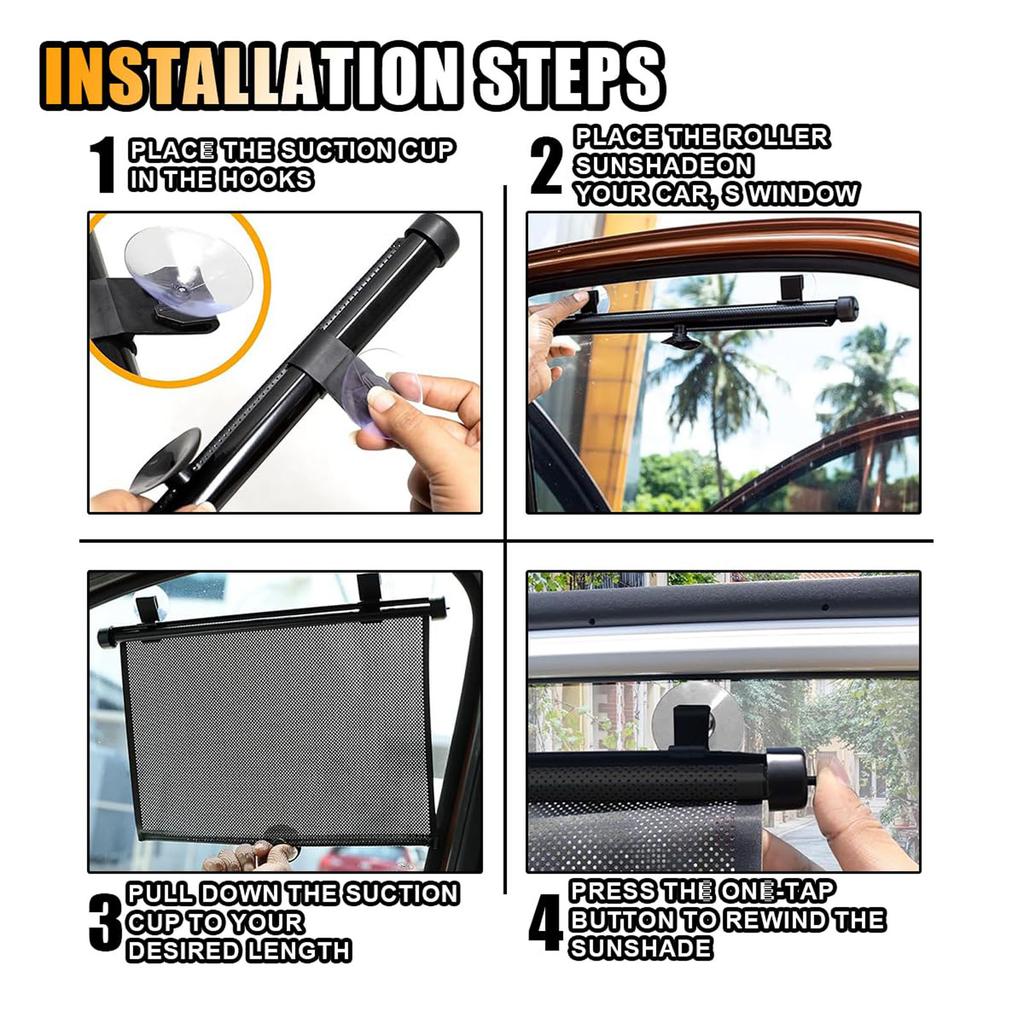 INSTALLATION STEPS

1 PLACE THE SUCTION CUP IN THE HOOKS

2 PLACE THE ROLLER SUNSHADEON YOUR CAR, S WINDOW

3 PULL DOWN THE SUCTION CUP TO YOUR DESIRED LENGTH

4 PRESS THE ONE-TAP BUTTON TO REWIND THE SUNSHADE