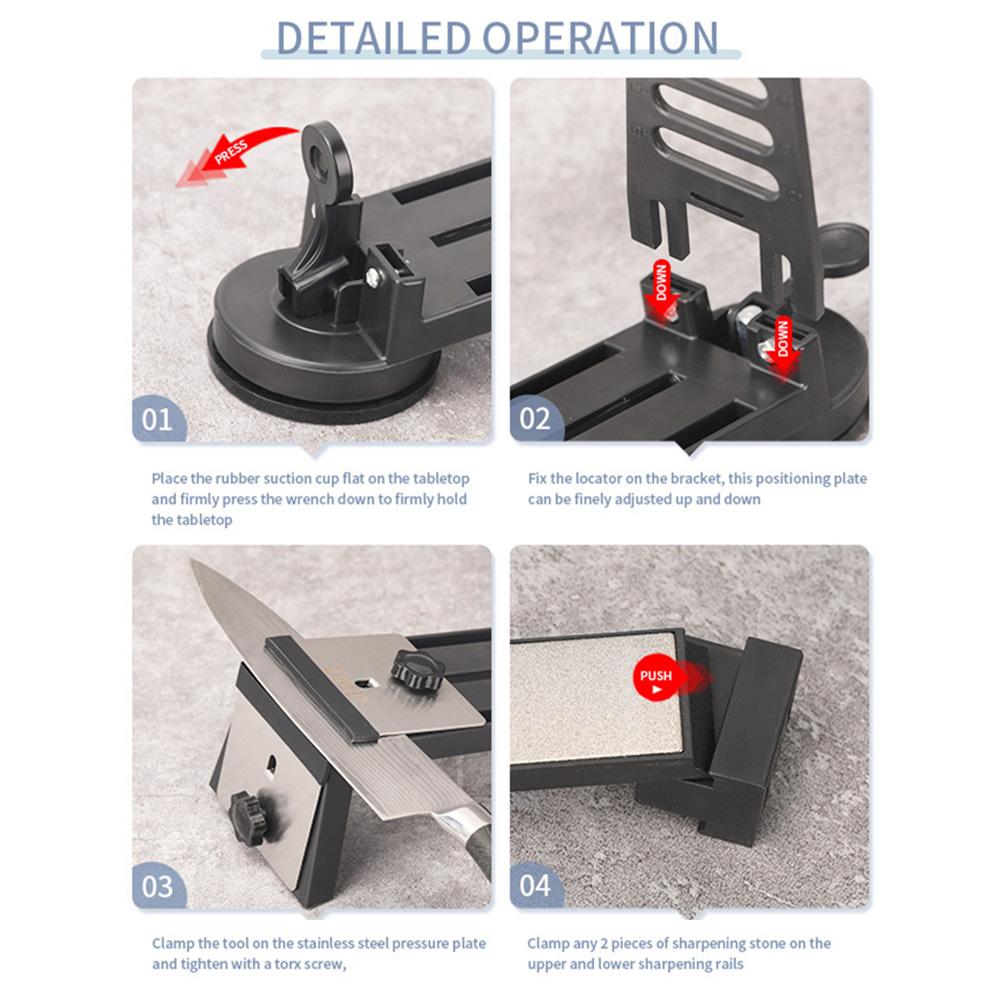 DETAILED OPERATION

PRESS

01

Place the rubber suction cup flat on the tabletop and firmly press the wrench down to firmly hold the tabletop

DOWN

DOWN

02

Fix the locator on the bracket, this positioning plate can be finely adjusted up and down

03

Clamp the tool on the stainless steel pressure plate and tighten with a torx screw,

PUSH

04

Clamp any 2 pieces of sharpening stone on the upper and lower sharpening rails