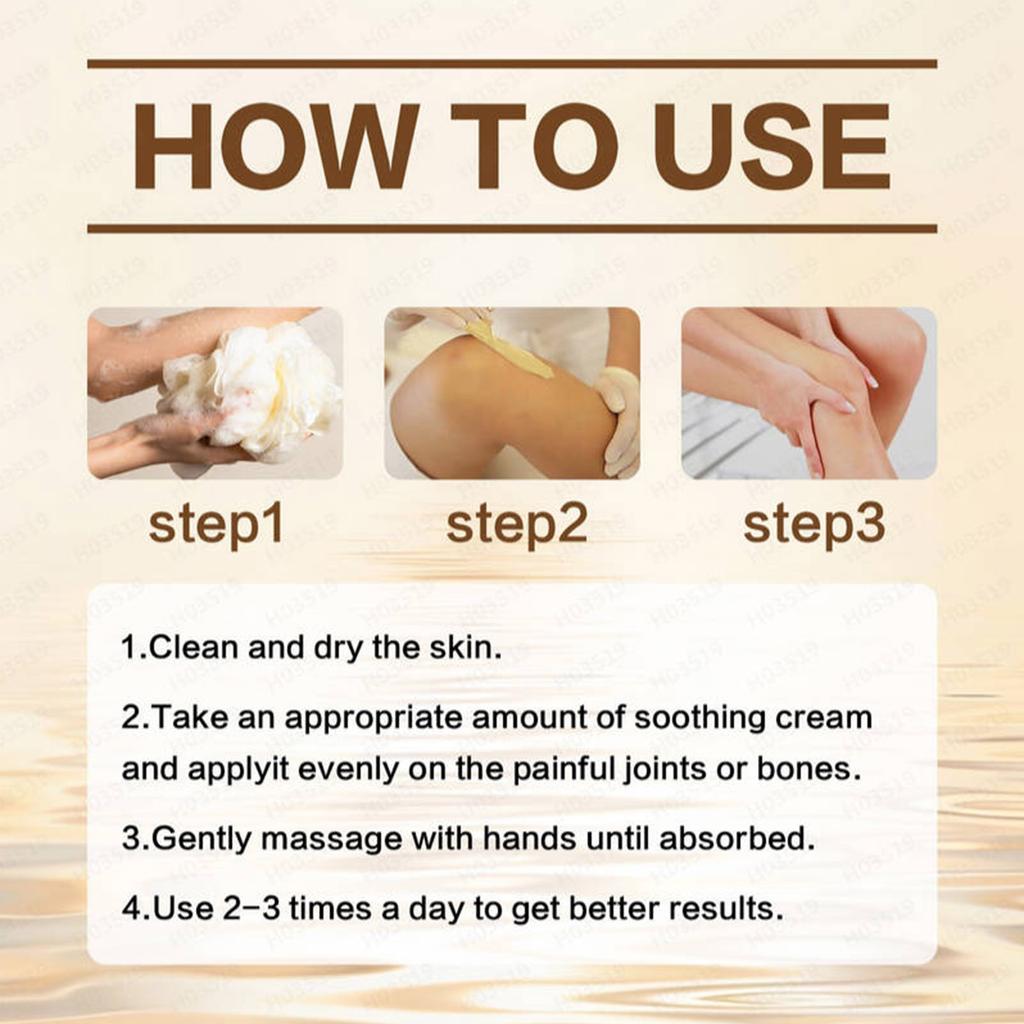 HOW TO USE

step1

step2

step3

1.Clean and dry the skin.

2.Take an appropriate amount of soothing cream and applyit evenly on the painful joints or bones.

3.Gently massage with hands until absorbed.

4.Use 2-3 times a day to get better results.

H03519