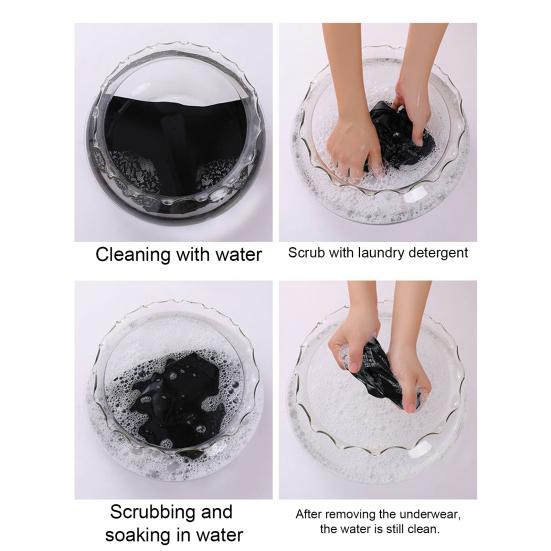 Cleaning with water

Scrub with laundry detergent

Scrubbing and soaking in water

After removing the underwear, the water is still clean.