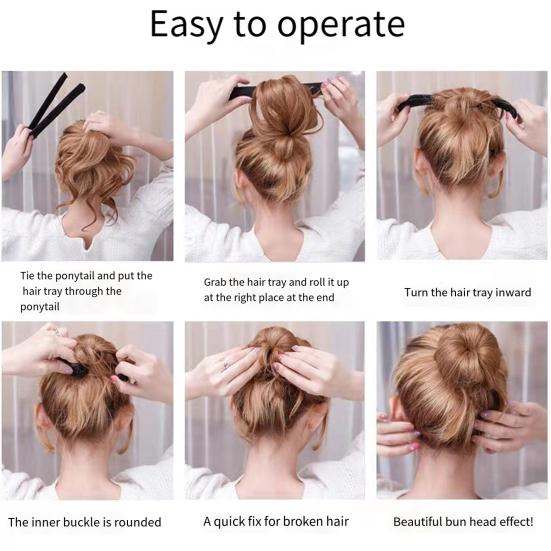 Easy to operate

Tie the ponytail and put the hair tray through the ponytail

Grab the hair tray and roll it up at the right place at the end

Turn the hair tray inward

The inner buckle is rounded

A quick fix for broken hair

Beautiful bun head effect!