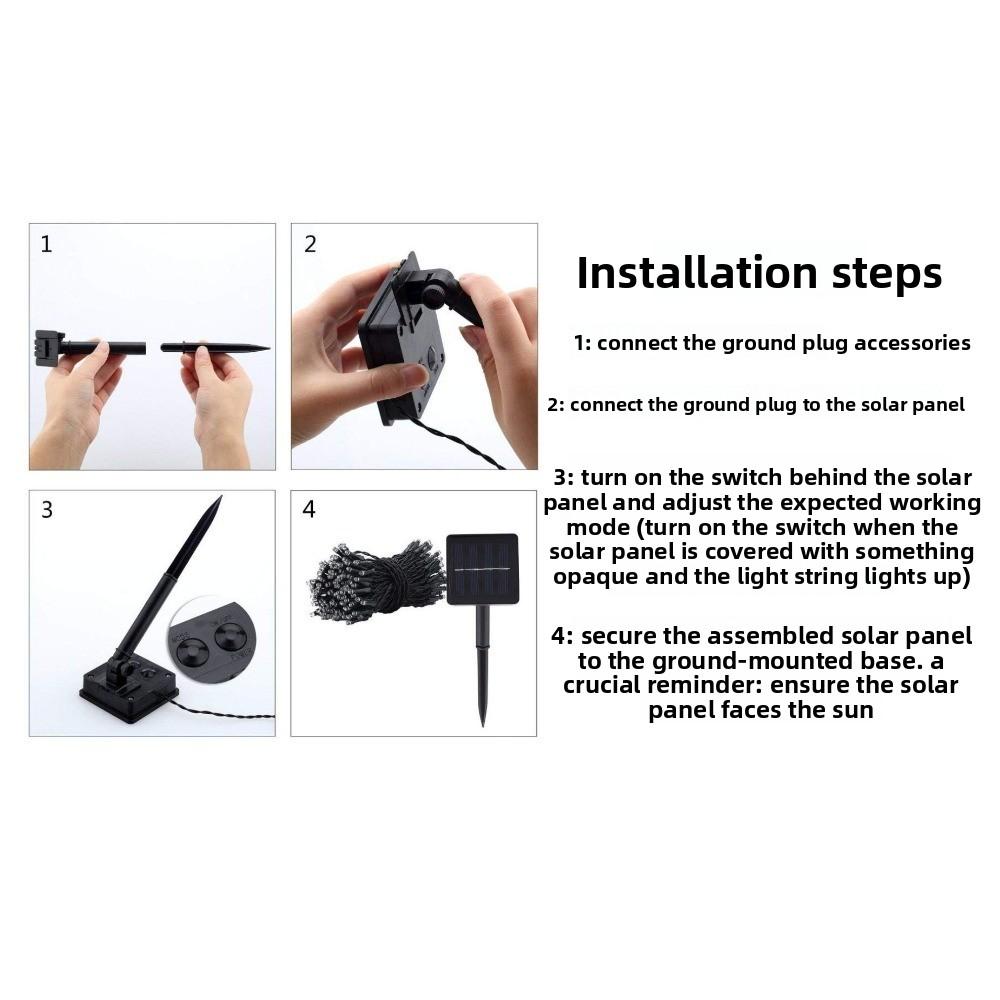 1

2

3

4

Installation steps

1: connect the ground plug accessories

2: connect the ground plug to the solar panel

3: turn on the switch behind the solar panel and adjust the expected working mode (turn on the switch when the solar panel is covered with something opaque and the light string lights up)

4: secure the assembled solar panel to the ground-mounted base. a crucial reminder: ensure the solar panel faces the sun