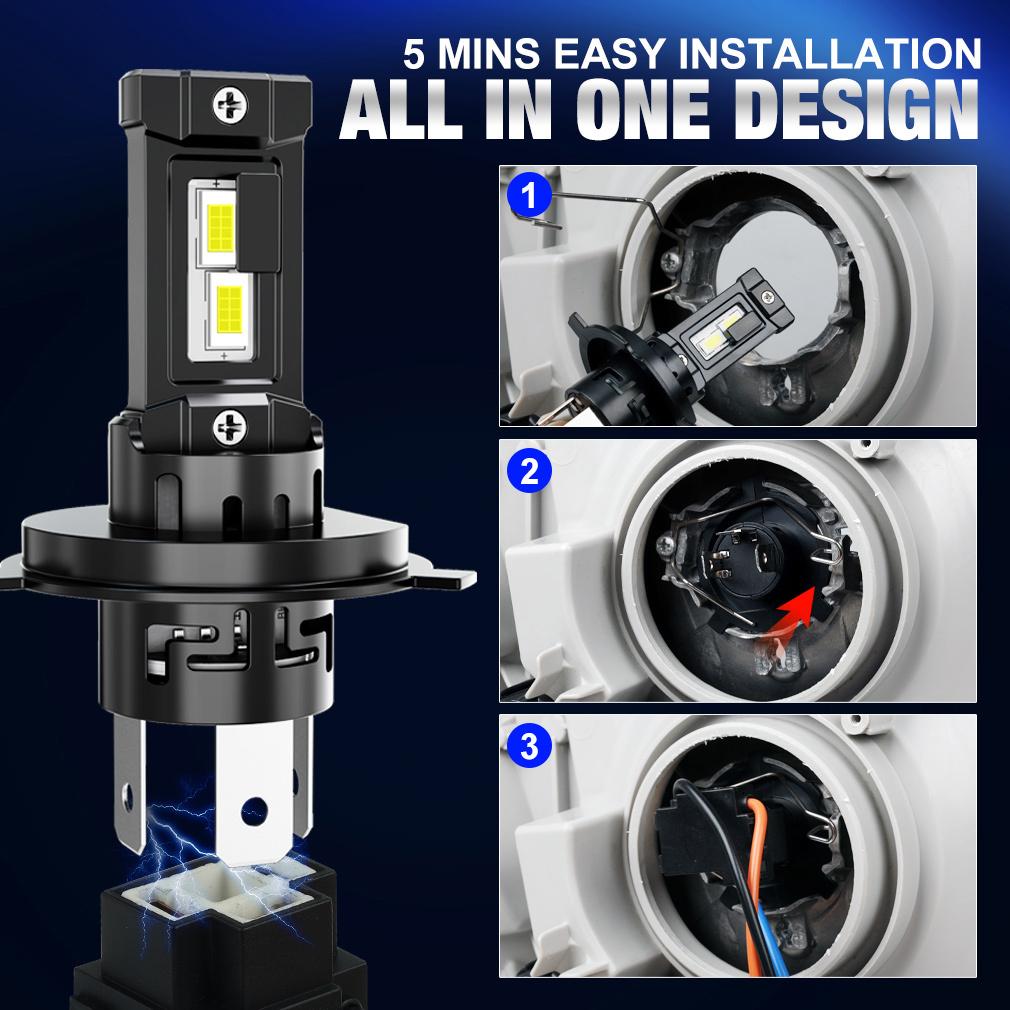 5 MINS EASY INSTALLATION
ALL IN ONE DESIGN

1

2

3