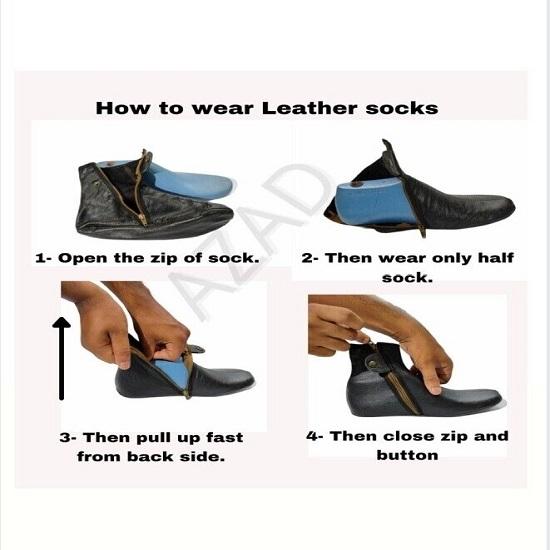 How to wear Leather socks

AZAD

1- Open the zip of sock.

2- Then wear only half sock.

3- Then pull up fast from back side.

4- Then close zip and button