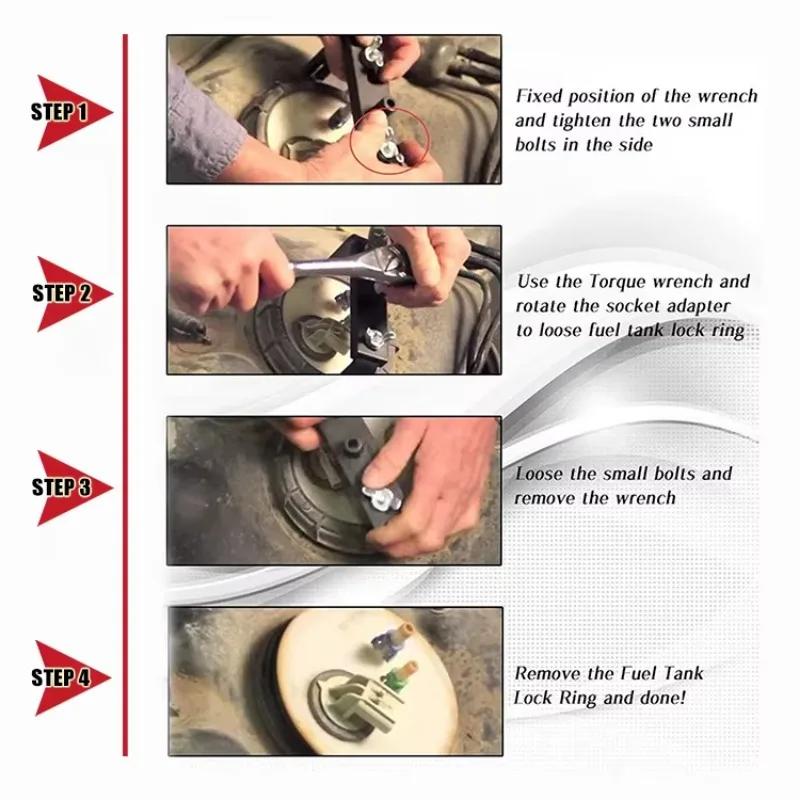 STEP 1

Fixed position of the wrench and tighten the two small bolts in the side

STEP 2

Use the Torque wrench and rotate the socket adapter to loose fuel tank lock ring

STEP 3

Loose the small bolts and remove the wrench

STEP 4

Remove the Fuel Tank Lock Ring and done!