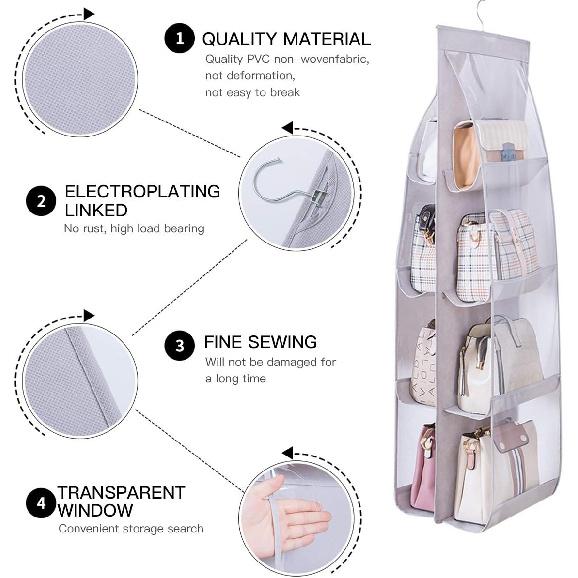 1 QUALITY MATERIAL
Quality PVC non wovenfabric, not deformation, not easy to break

2 ELECTROPLATING LINKED
No rust, high load bearing

3 FINE SEWING
Will not be damaged for a long time

4 TRANSPARENT WINDOW
Convenient storage search