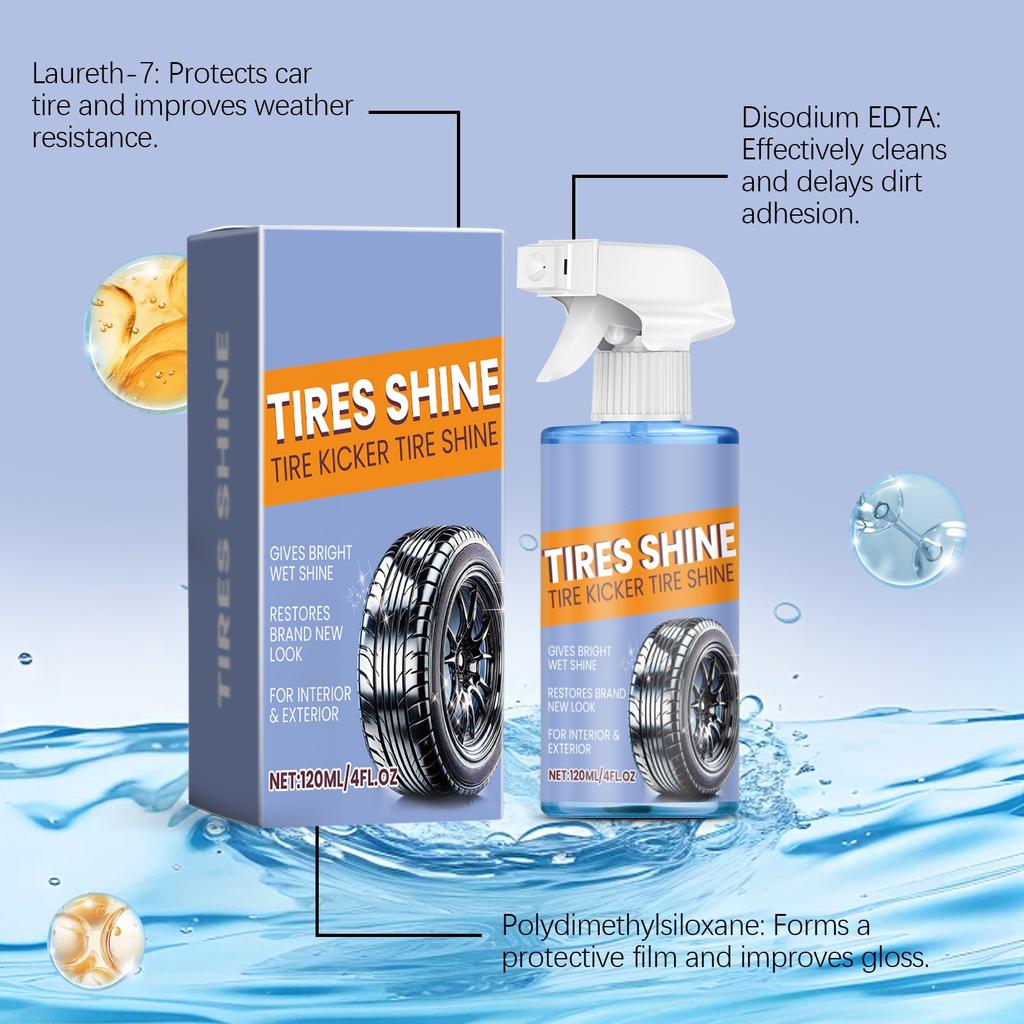 Laureth-7: Protects car tire and improves weather resistance.

Disodium EDTA: Effectively cleans and delays dirt adhesion.

TIRES SHINE

TIRES SHINE
TIRE KICKER TIRE SHINE

GIVES BRIGHT WET SHINE

RESTORES BRAND NEW LOOK

FOR INTERIOR & EXTERIOR

NET:120ML/4FL.OZ

TIRES SHINE
TIRE KICKER TIRE SHINE

GIVES BRIGHT WET SHINE

RESTORES BRAND NEW LOOK

FOR INTERIOR & EXTERIOR

NET:120ML/4FL.OZ

Polydimethylsiloxane: Forms a protective film and improves gloss.