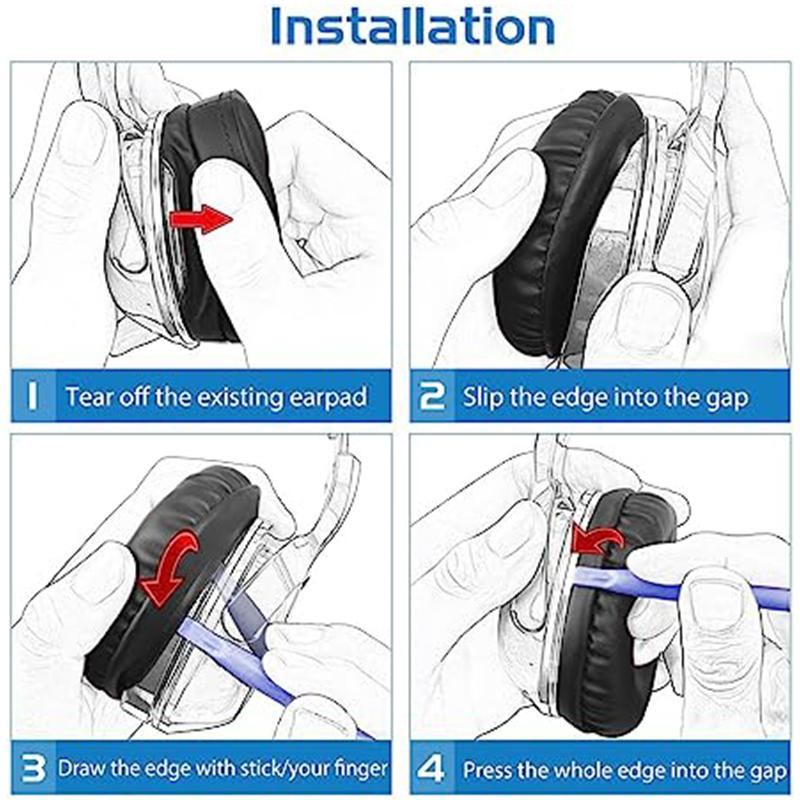 Installation

1 Tear off the existing earpad

2 Slip the edge into the gap

3 Draw the edge with stick/your finger

4 Press the whole edge into the gap