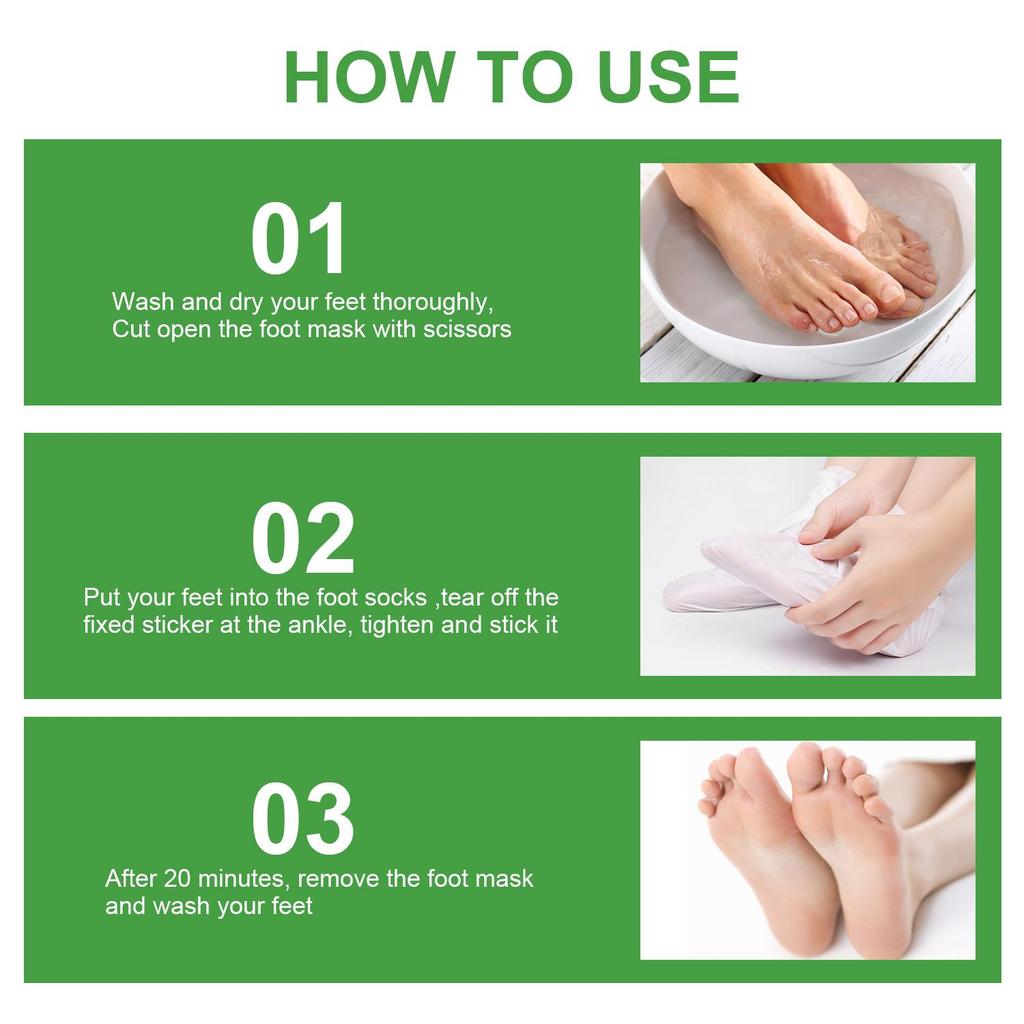 HOW TO USE

01

Wash and dry your feet thoroughly,
Cut open the foot mask with scissors

02

Put your feet into the foot socks ,tear off the fixed sticker at the ankle, tighten and stick it

03

After 20 minutes, remove the foot mask and wash your feet