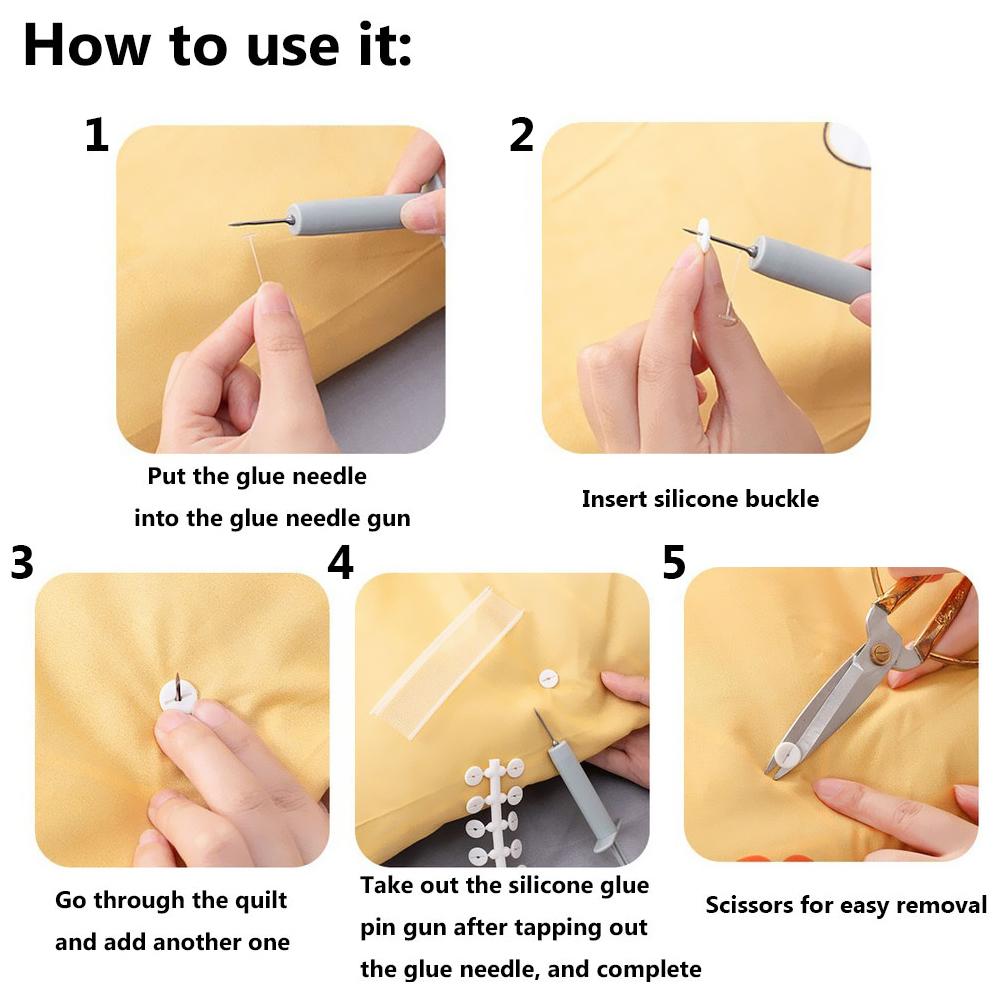 How to use it:

1

Put the glue needle into the glue needle gun

2

Insert silicone buckle

3

Go through the quilt and add another one

4

Take out the silicone glue pin gun after tapping out the glue needle, and complete

5

Scissors for easy removal