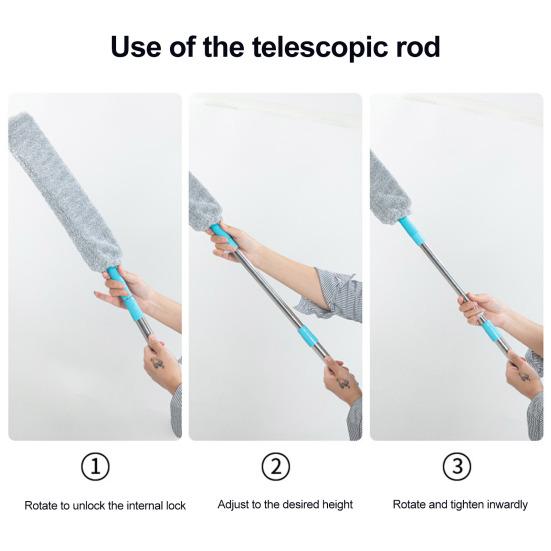 Use of the telescopic rod

①

Rotate to unlock the internal lock

②

Adjust to the desired height

③

Rotate and tighten inwardly