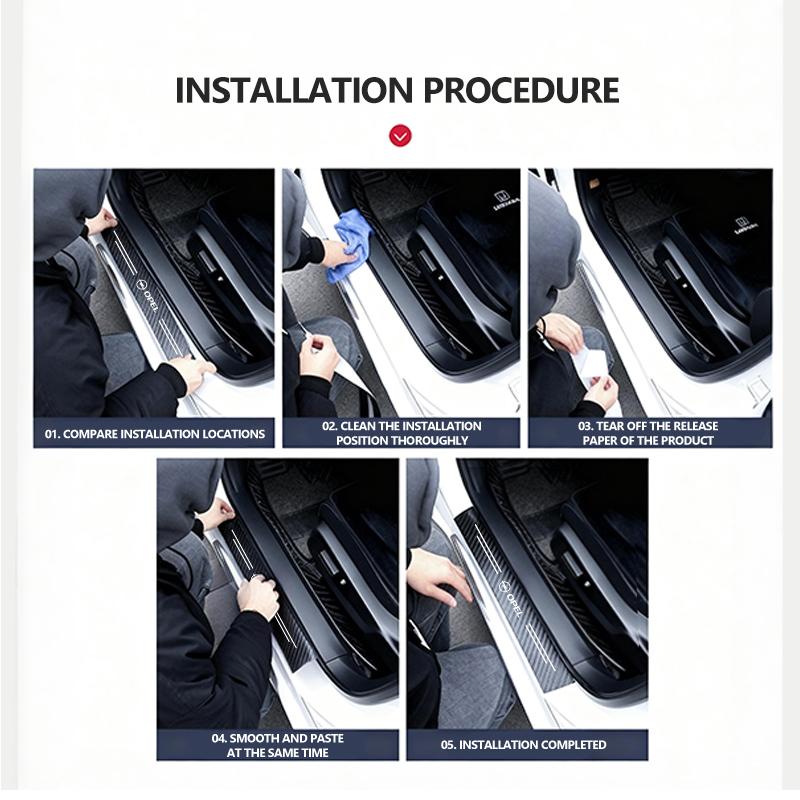 INSTALLATION PROCEDURE

OPEL

01. COMPARE INSTALLATION LOCATIONS

02. CLEAN THE INSTALLATION POSITION THOROUGHLY

03. TEAR OFF THE RELEASE PAPER OF THE PRODUCT

04. SMOOTH AND PASTE AT THE SAME TIME

OPEL

05. INSTALLATION COMPLETED