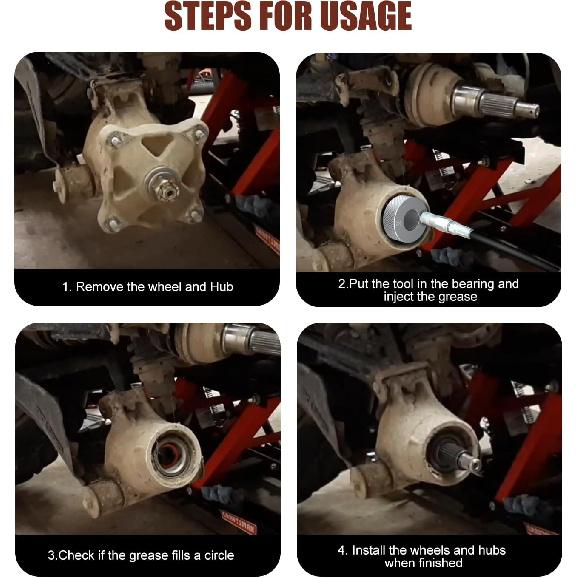 STEPS FOR USAGE

1. Remove the wheel and Hub

2.Put the tool in the bearing and inject the grease

3.Check if the grease fills a circle

4. Install the wheels and hubs when finished