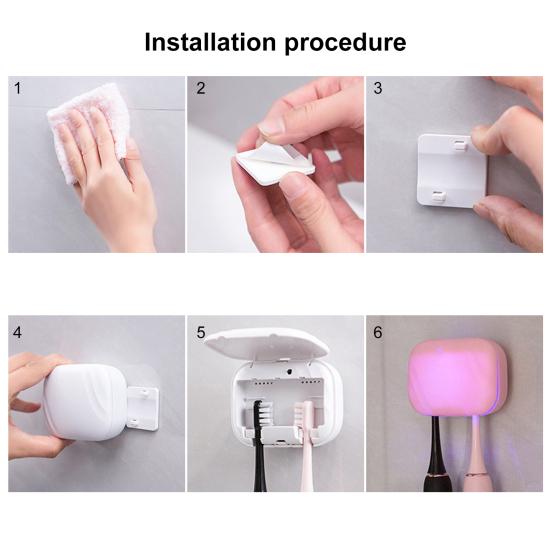 Installation procedure

1

2

3

4

5

6