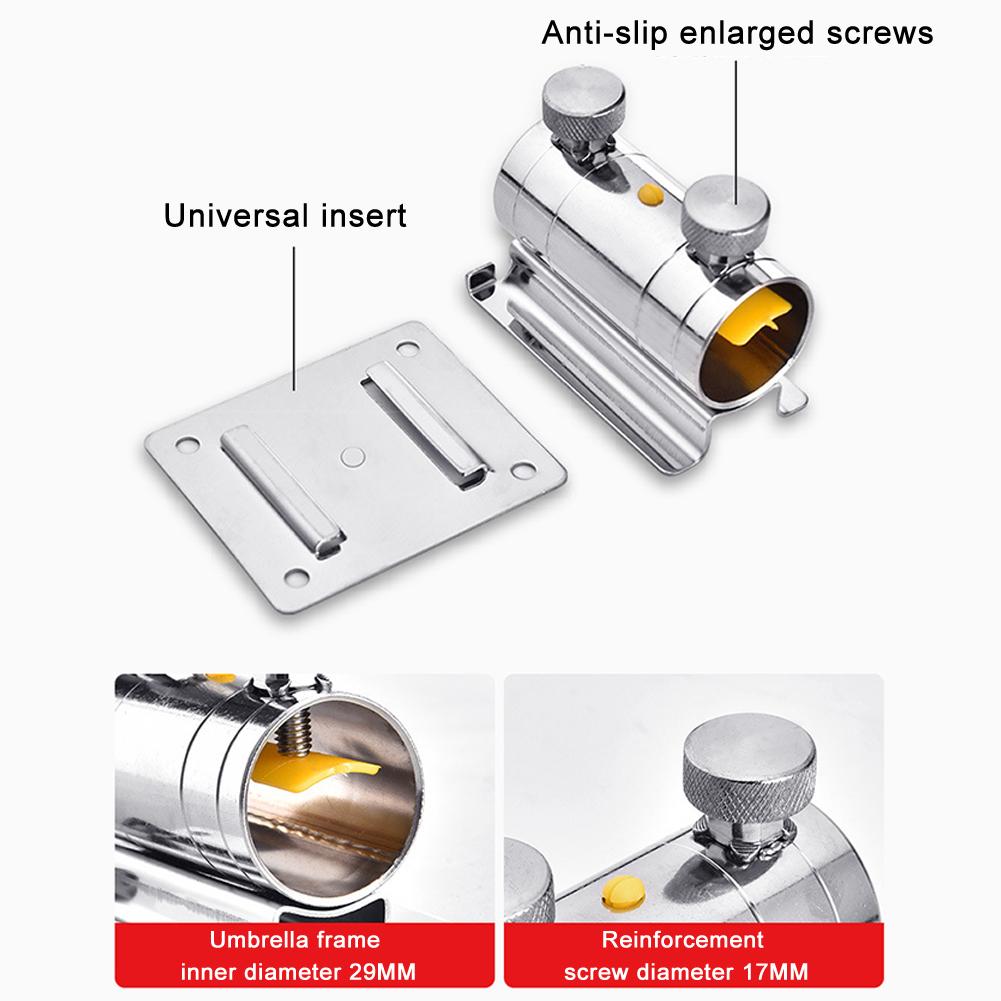 Anti-slip enlarged screws

Universal insert

Umbrella frame
inner diameter 29MM

Reinforcement
screw diameter 17MM