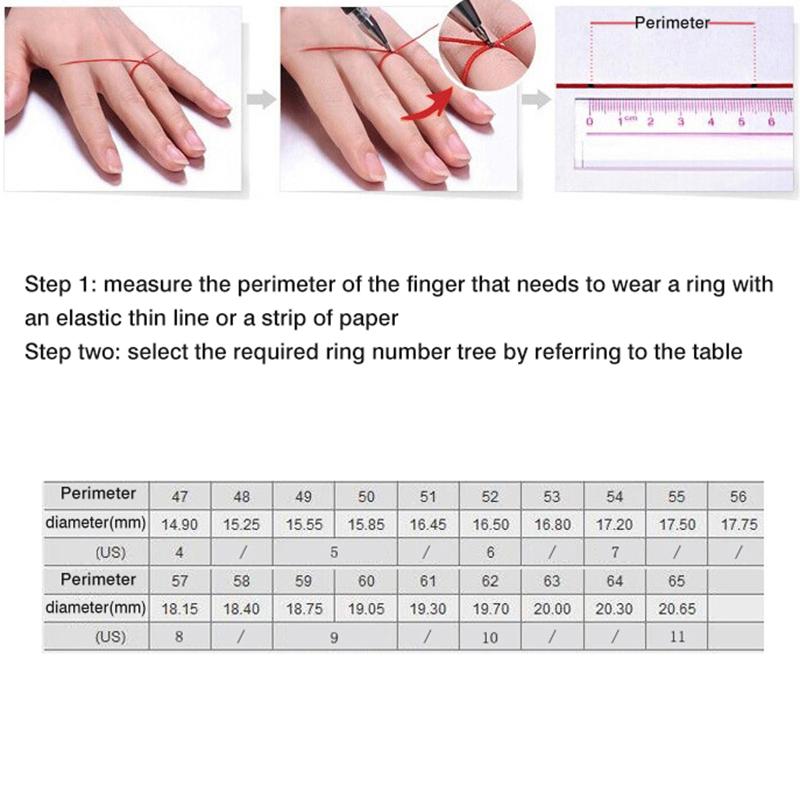 Perimeter

0 1cm 2 3 4 5 6

Step 1: measure the perimeter of the finger that needs to wear a ring with an elastic thin line or a strip of paper
Step two: select the required ring number tree by referring to the table

| Perimeter | 47 | 48 | 49 | 50 | 51 | 52 | 53 | 54 | 55 | 56 |
|---|---|---|---|---|---|---|---|---|---|---|
| diameter(mm) | 14.90 | 15.25 | 15.55 | 15.85 | 16.45 | 16.50 | 16.80 | 17.20 | 17.50 | 17.75 |
| (US) | 4 | / | 5 | | / | 6 | / | 7 | / | / |
| Perimeter | 57 | 58 | 59 | 60 | 61 | 62 | 63 | 64 | 65 | |
| diameter(mm) | 18.15 | 18.40 | 18.75 | 19.05 | 19.30 | 19.70 | 20.00 | 20.30 | 20.65 | |
| (US) | 8 | / | 9 | | / | 10 | / | / | 11 | |