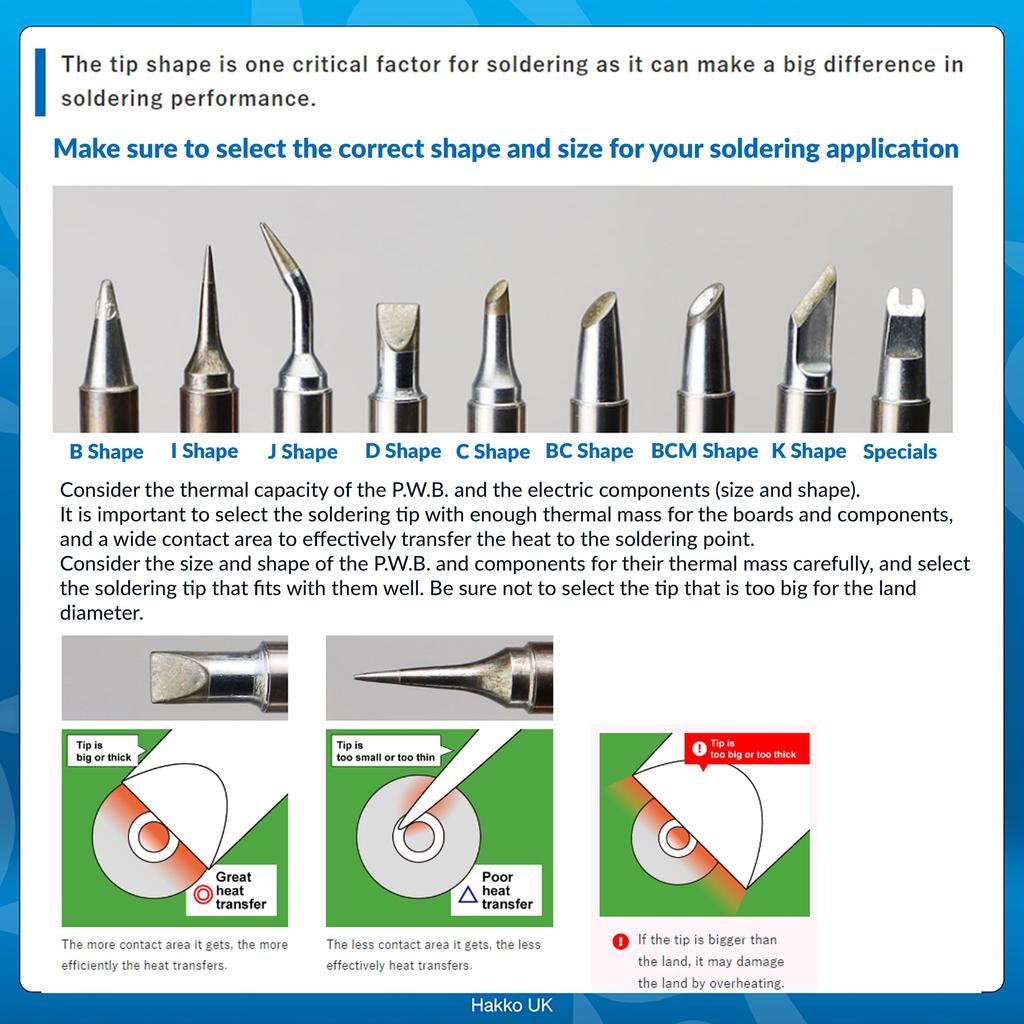 The tip shape is one critical factor for soldering as it can make a big difference in soldering performance.

Make sure to select the correct shape and size for your soldering application

B Shape I Shape J Shape D Shape C Shape BC Shape BCM Shape K Shape Specials

Consider the thermal capacity of the P.W.B. and the electric components (size and shape).
It is important to select the soldering tip with enough thermal mass for the boards and components, and a wide contact area to effectively transfer the heat to the soldering point.
Consider the size and shape of the P.W.B. and components for their thermal mass carefully, and select the soldering tip that fits with them well. Be sure not to select the tip that is too big for the land diameter.

Tip is big or thick

Great heat transfer

The more contact area it gets, the more efficiently the heat transfers.

Tip is too small or too thin

Poor heat transfer

The less contact area it gets, the less effectively heat transfers.

Tip is too big or too thick

If the tip is bigger than the land, it may damage the land by overheating.

Hakko UK