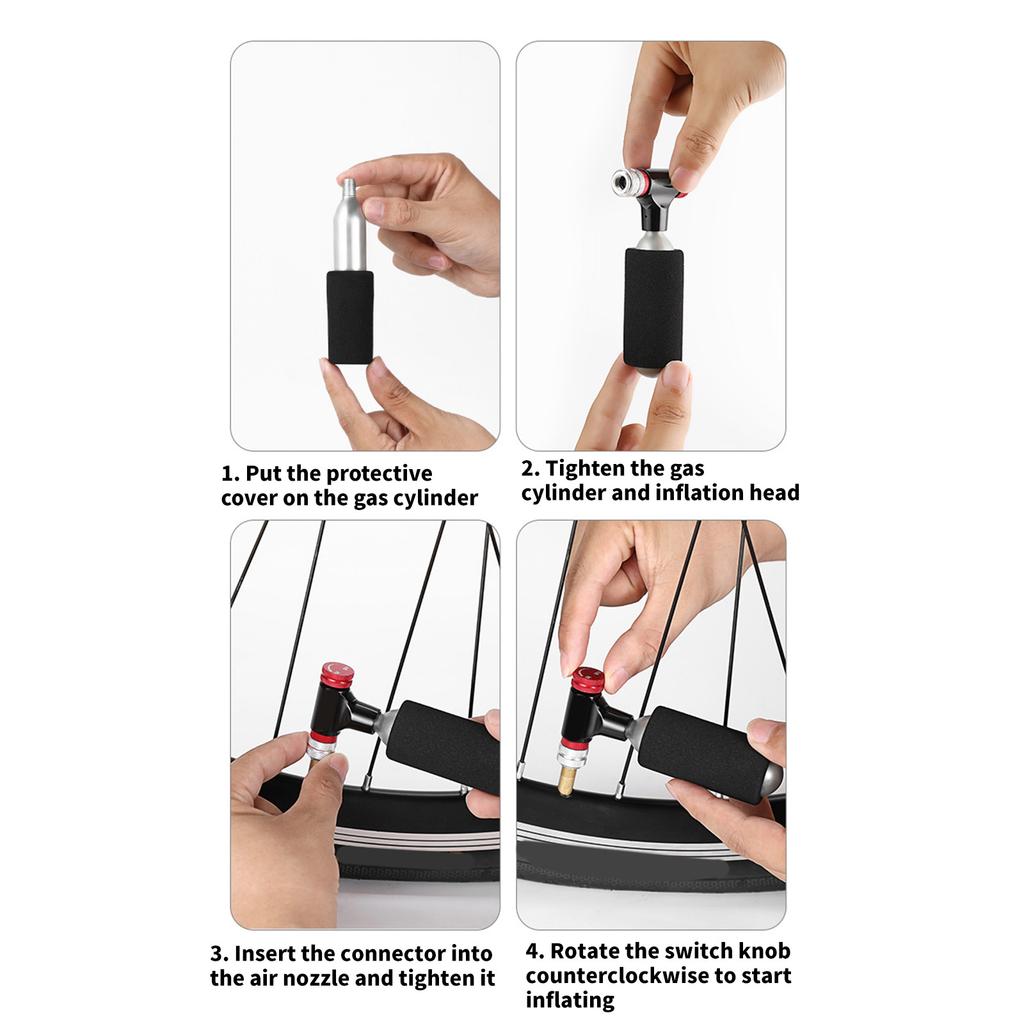 1. Put the protective cover on the gas cylinder

2. Tighten the gas cylinder and inflation head

3. Insert the connector into the air nozzle and tighten it

4. Rotate the switch knob counterclockwise to start inflating