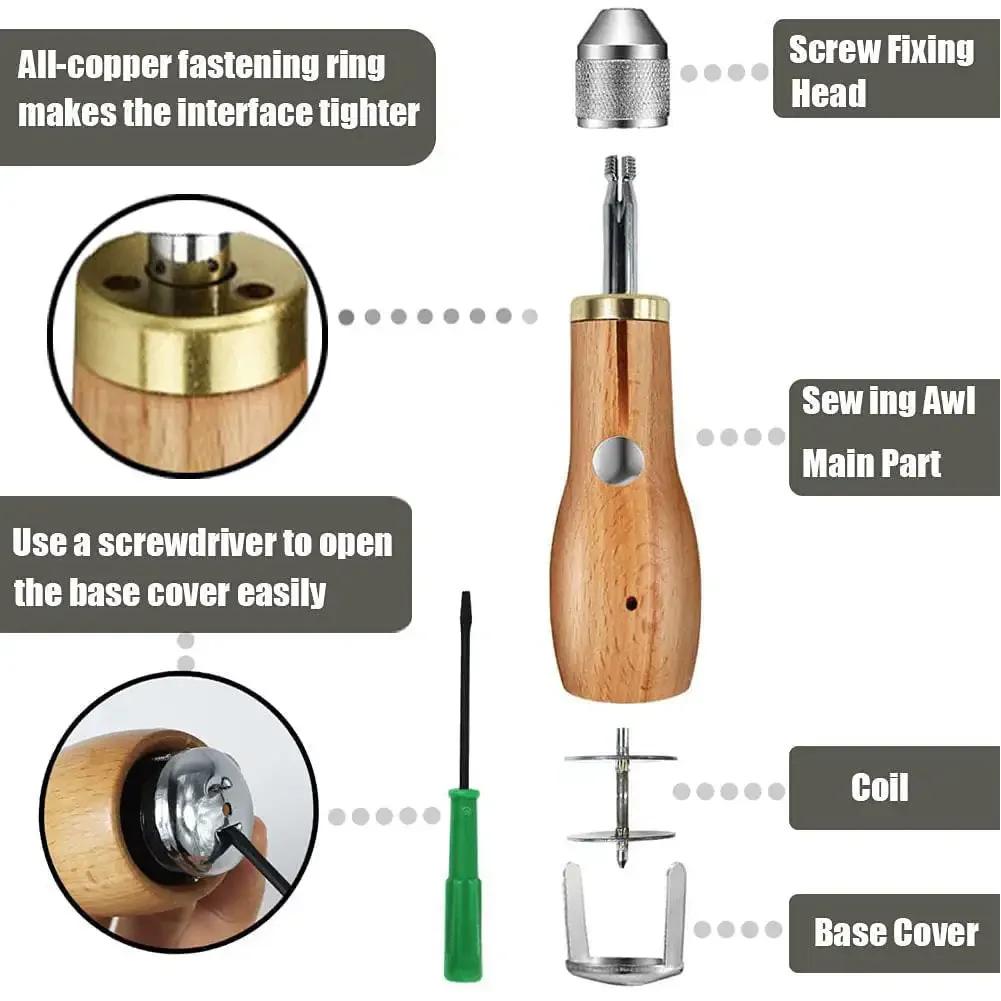 All-copper fastening ring makes the interface tighter

Screw Fixing Head

Sew ing Awl Main Part

Use a screwdriver to open the base cover easily

Coil

Base Cover