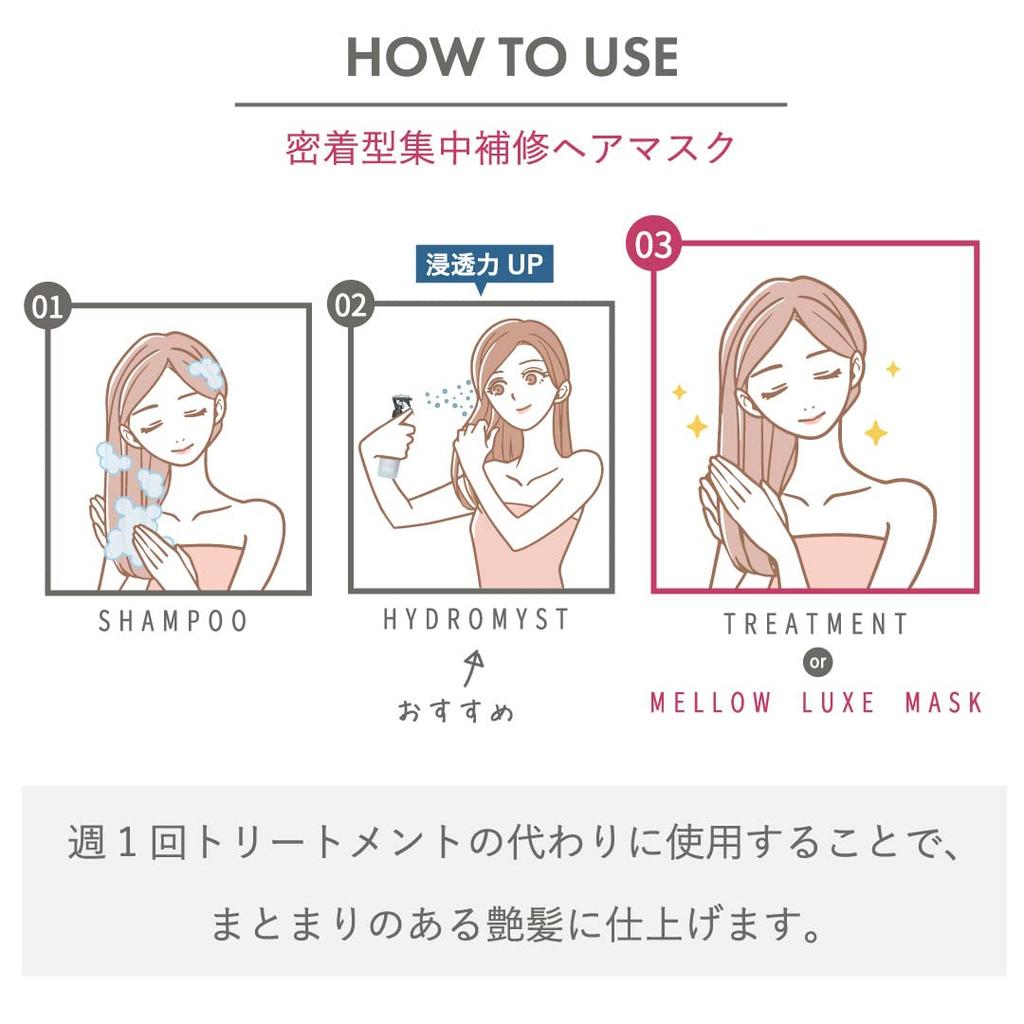 HOW TO USE

密着型集中補修ヘアマスク

01

SHAMPOO

浸透力 UP

02

HYDROMYST

おすすめ

03

TREATMENT

or

MELLOW LUXE MASK

週１回トリートメントの代わりに使用することで、

まとまりのある艶髪に仕上げます。