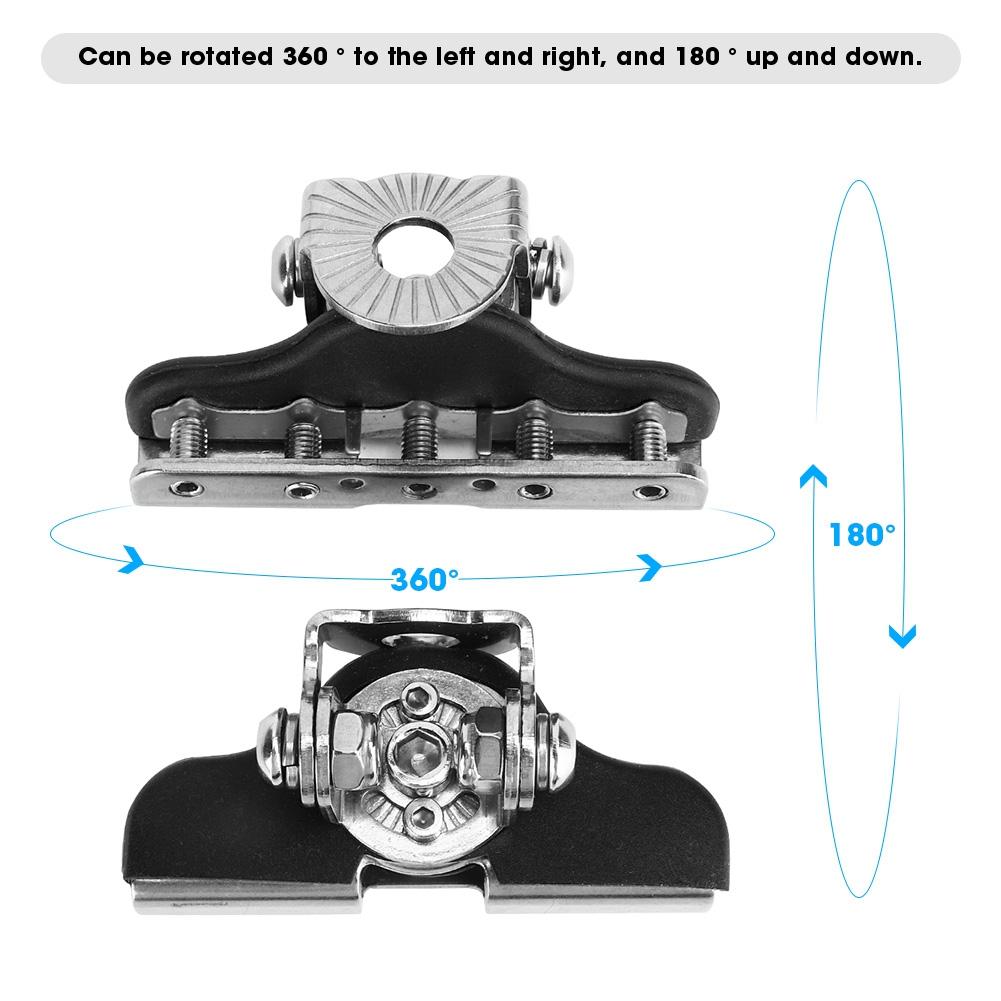 Can be rotated 360 ° to the left and right, and 180 ° up and down.

180°

360°